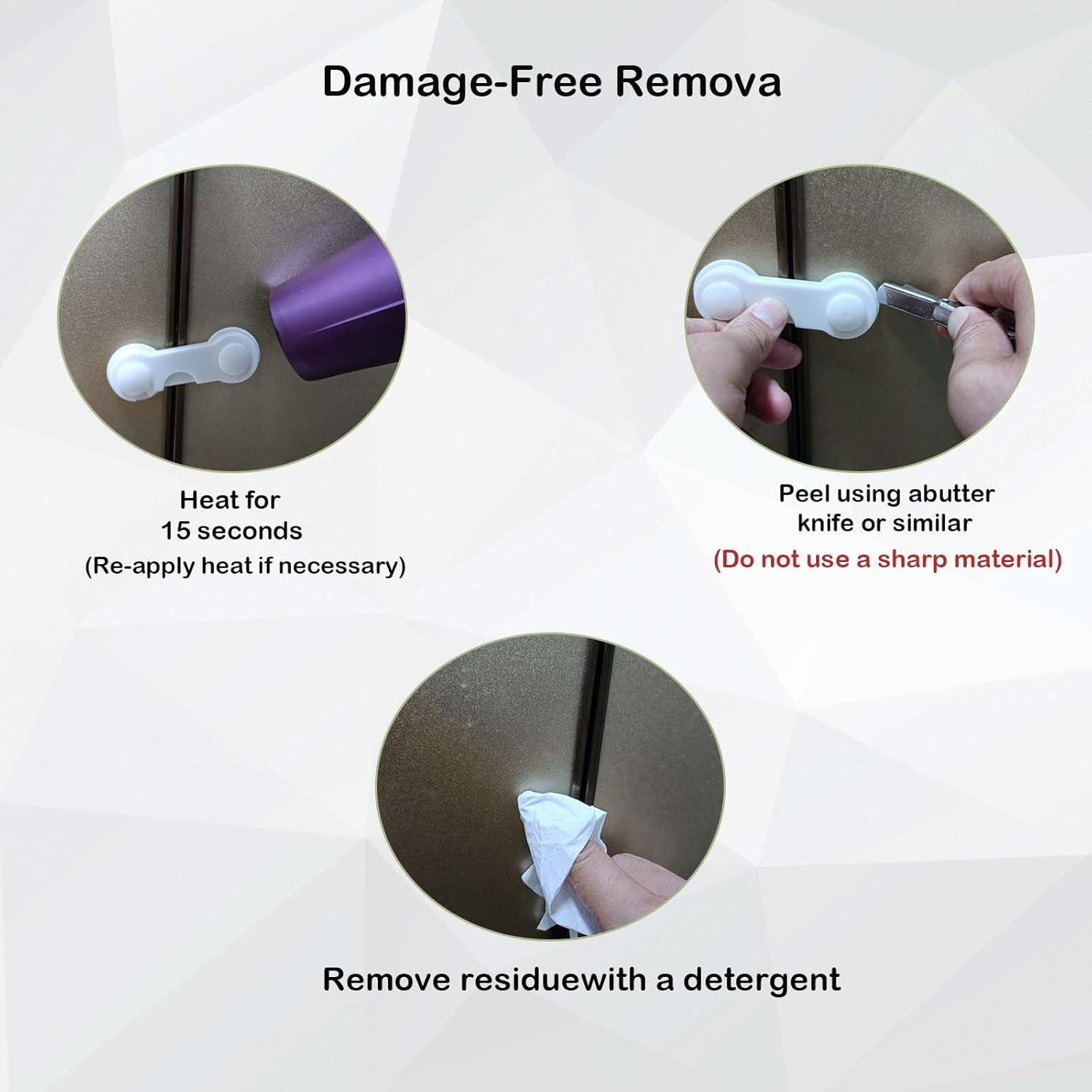 Damage-Free Remova

Heat for
15 seconds
(Re-apply heat if necessary)

Peel using abutter
knife or similar
(Do not use a sharp material)

Remove residuewith a detergent