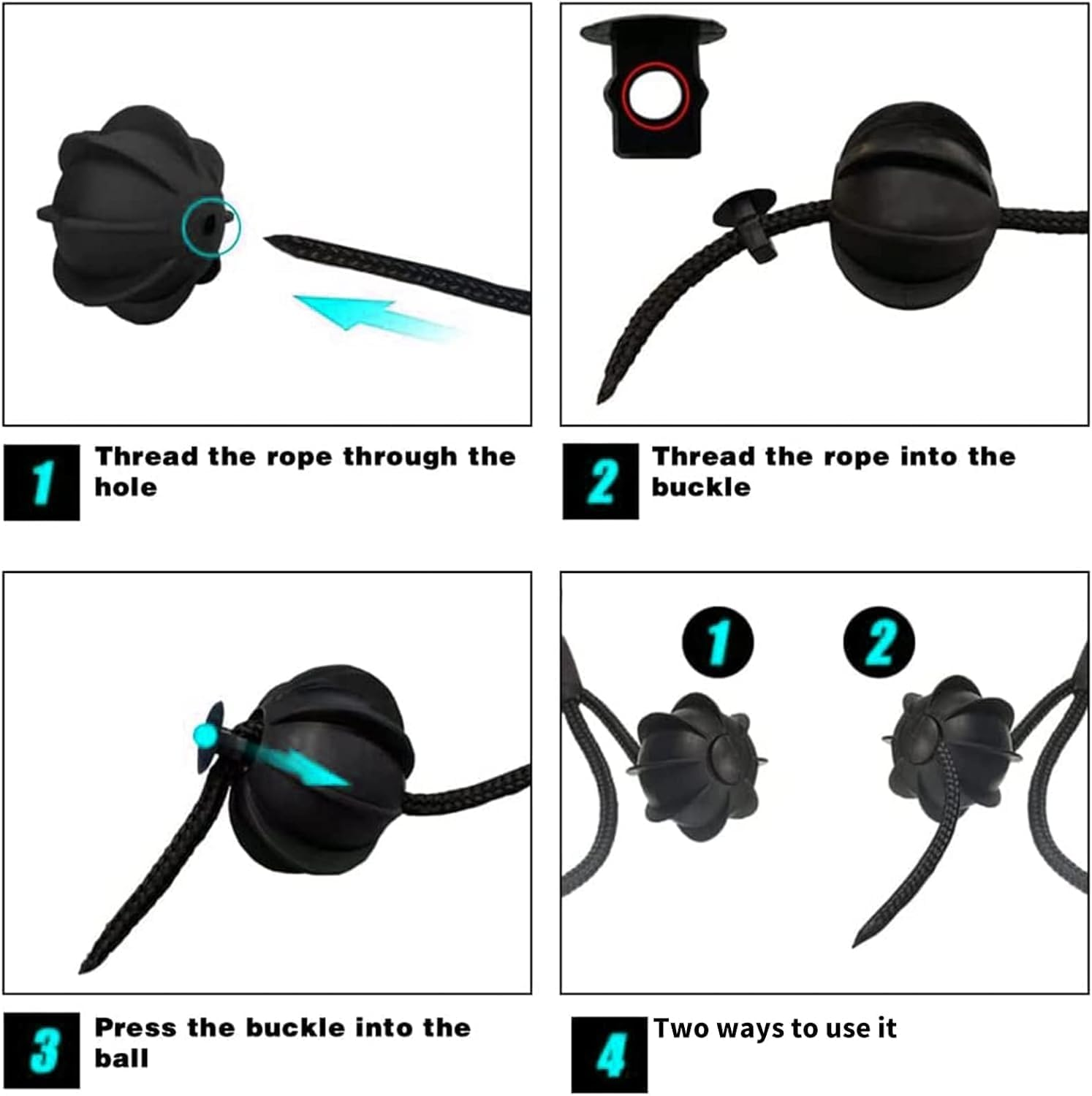 1 Thread the rope through the hole

2 Thread the rope into the buckle

3 Press the buckle into the ball

1

2

4 Two ways to use it