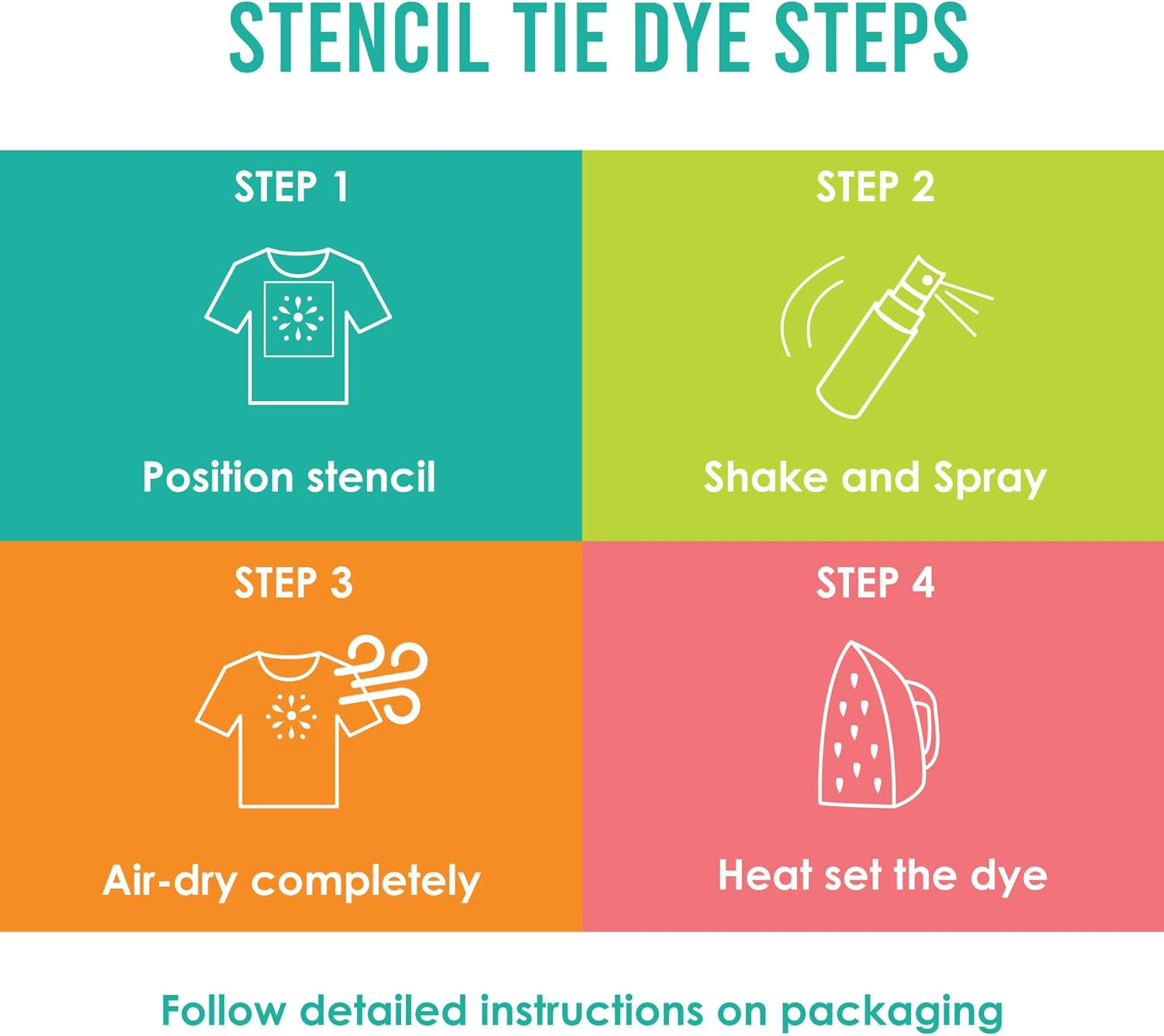 STENCIL TIE DYE STEPS

STEP 1

Position stencil

STEP 2

Shake and Spray

STEP 3

Air-dry completely

STEP 4

Heat set the dye

Follow detailed instructions on packaging