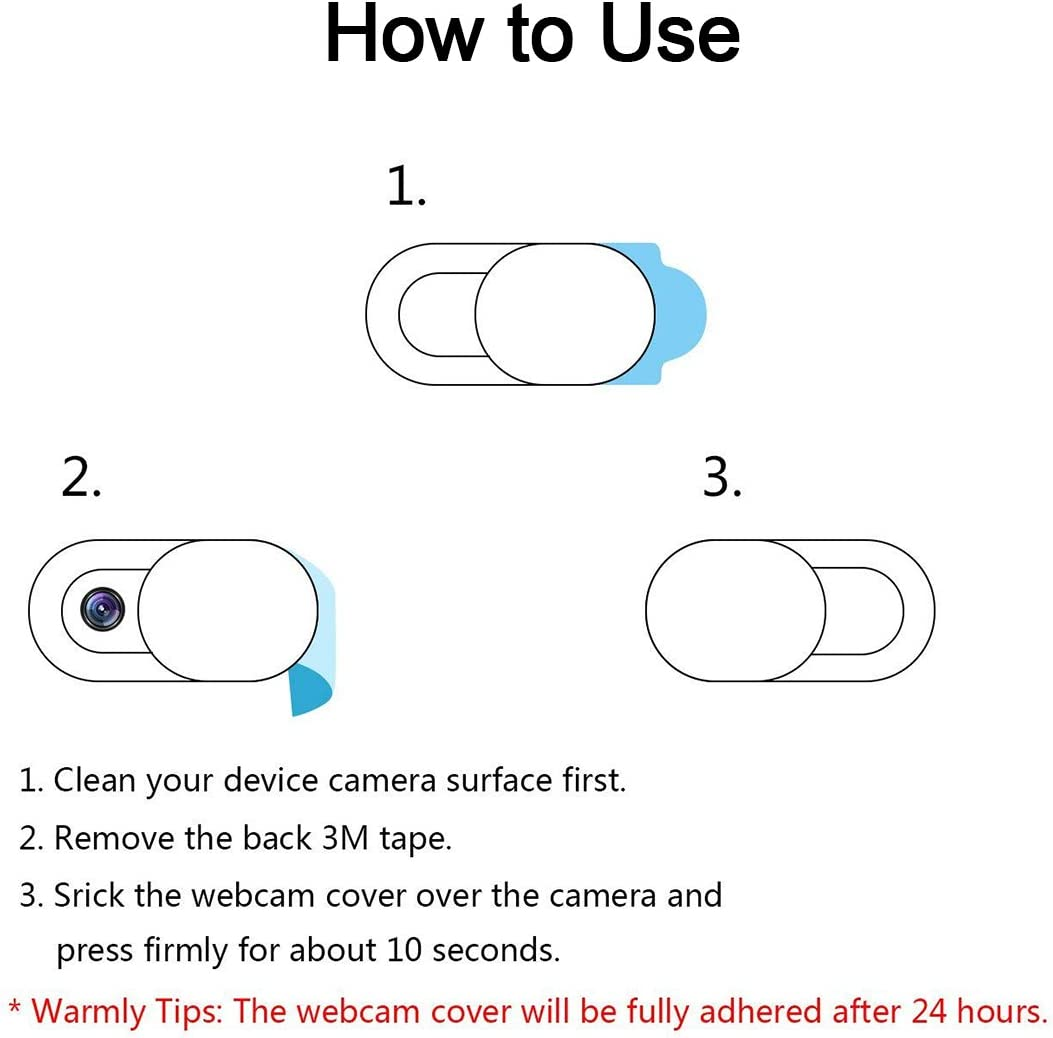 How to Use

1.

2.

3.

1. Clean your device camera surface first.

2. Remove the back 3M tape.

3. Srick the webcam cover over the camera and press firmly for about 10 seconds.

* Warmly Tips: The webcam cover will be fully adhered after 24 hours.