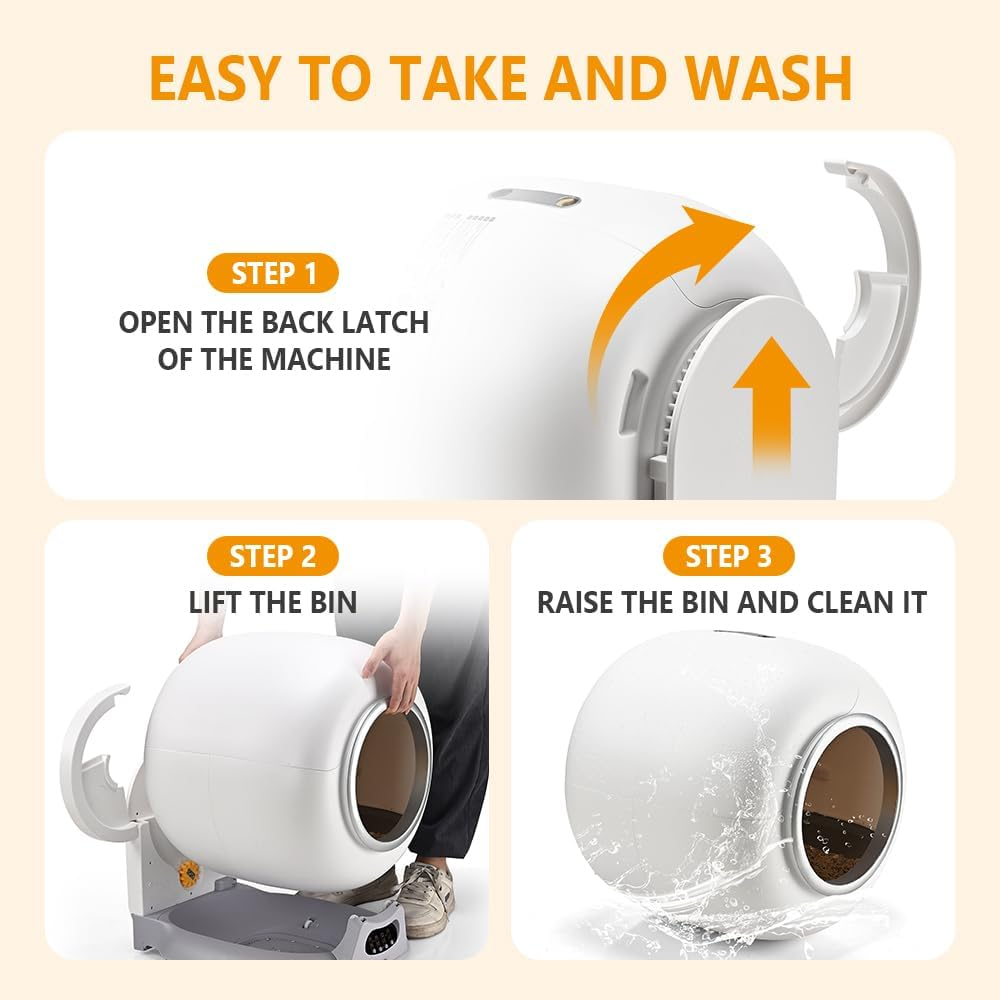 EASY TO TAKE AND WASH

STEP 1

OPEN THE BACK LATCH OF THE MACHINE

STEP 2

LIFT THE BIN

STEP 3

RAISE THE BIN AND CLEAN IT