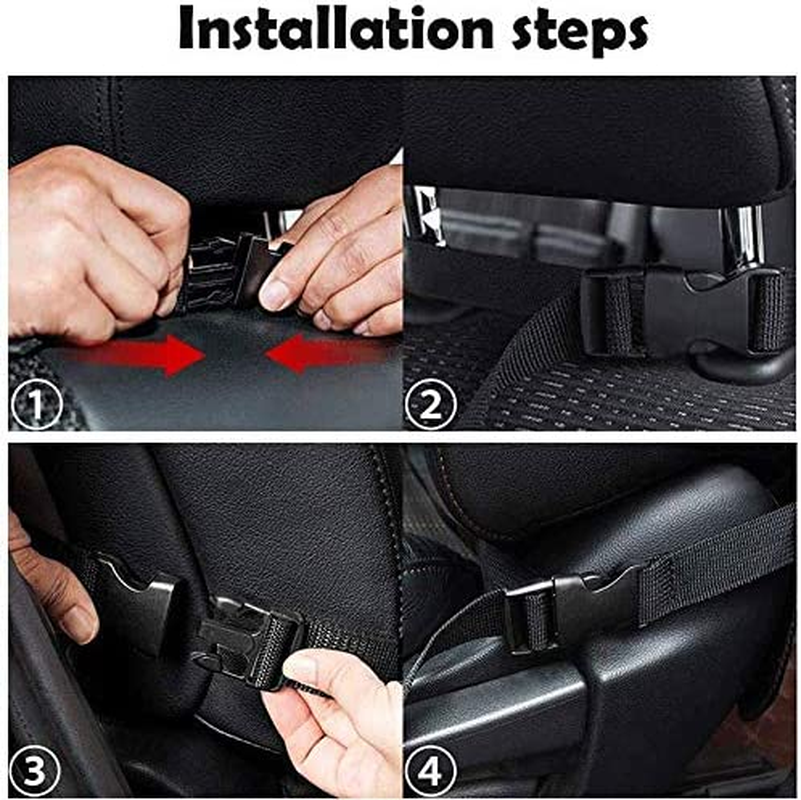 Installation steps

1

2

3

4