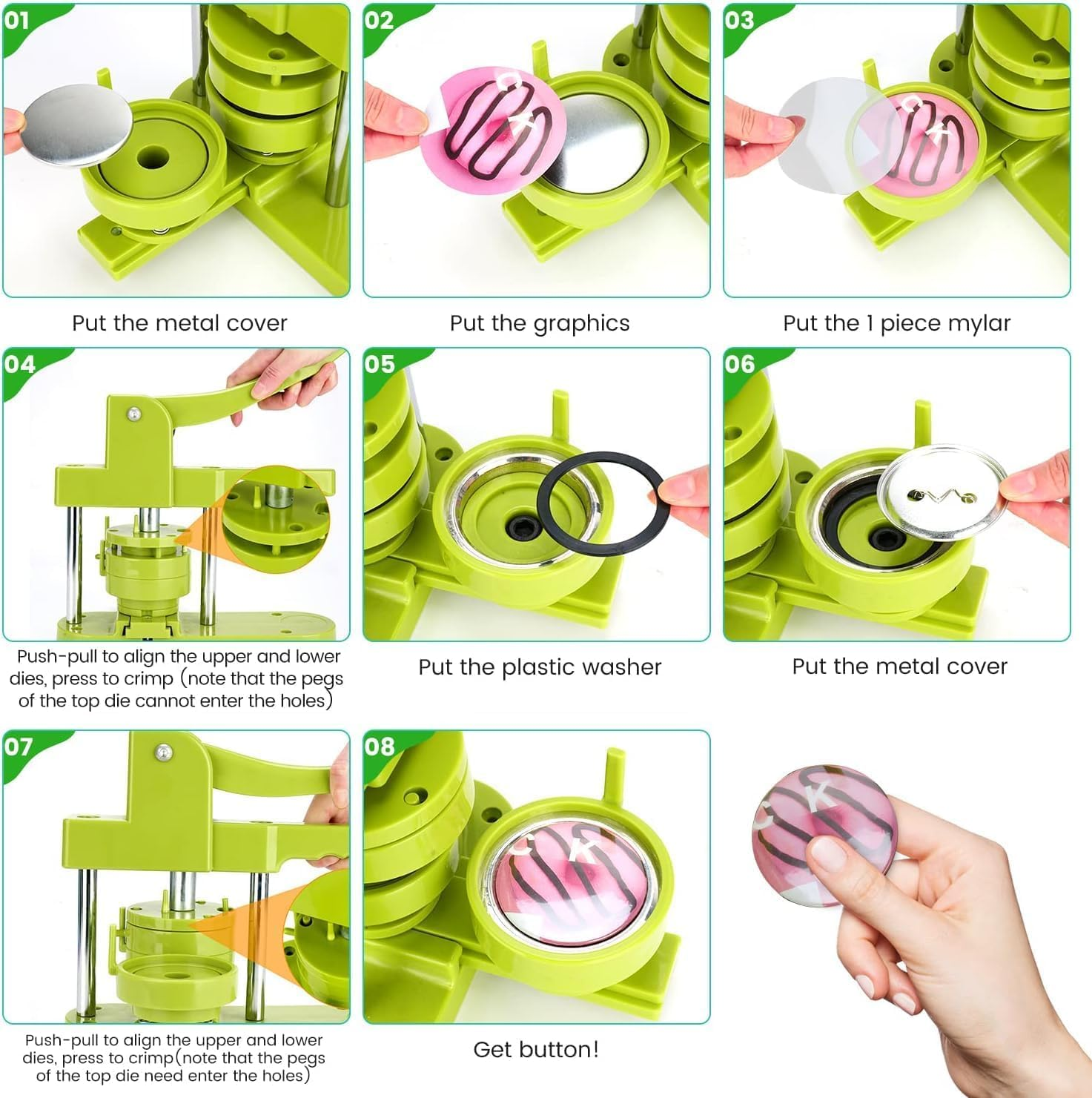 01

Put the metal cover

02

Put the graphics

03

Put the 1 piece mylar

04

Push-pull to align the upper and lower dies, press to crimp (note that the pegs of the top die cannot enter the holes)

05

Put the plastic washer

06

Put the metal cover

07

Push-pull to align the upper and lower dies, press to crimp(note that the pegs of the top die need enter the holes)

08

Get button!