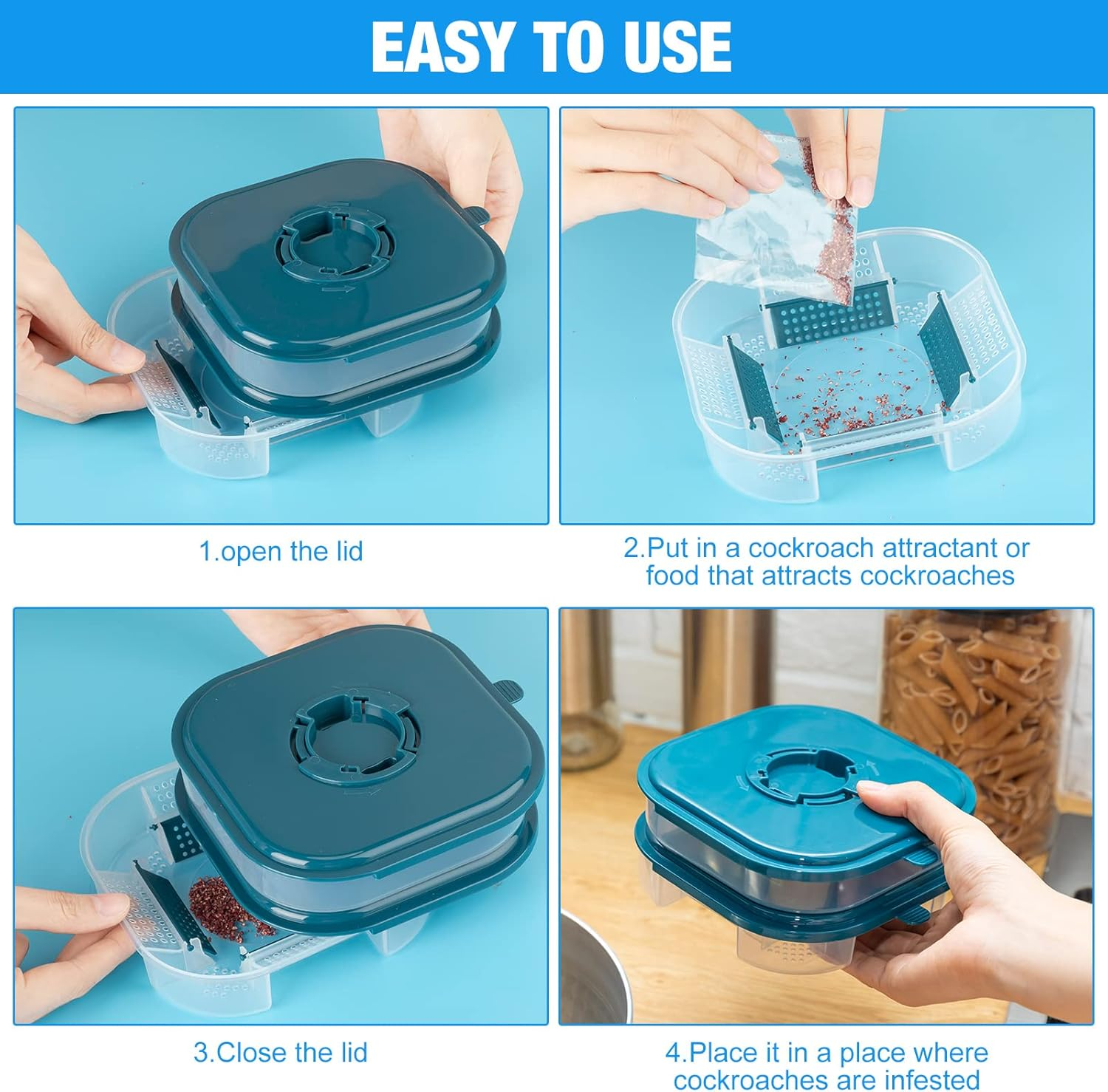 EASY TO USE

1.open the lid

2.Put in a cockroach attractant or food that attracts cockroaches

3.Close the lid

4.Place it in a place where cockroaches are infested