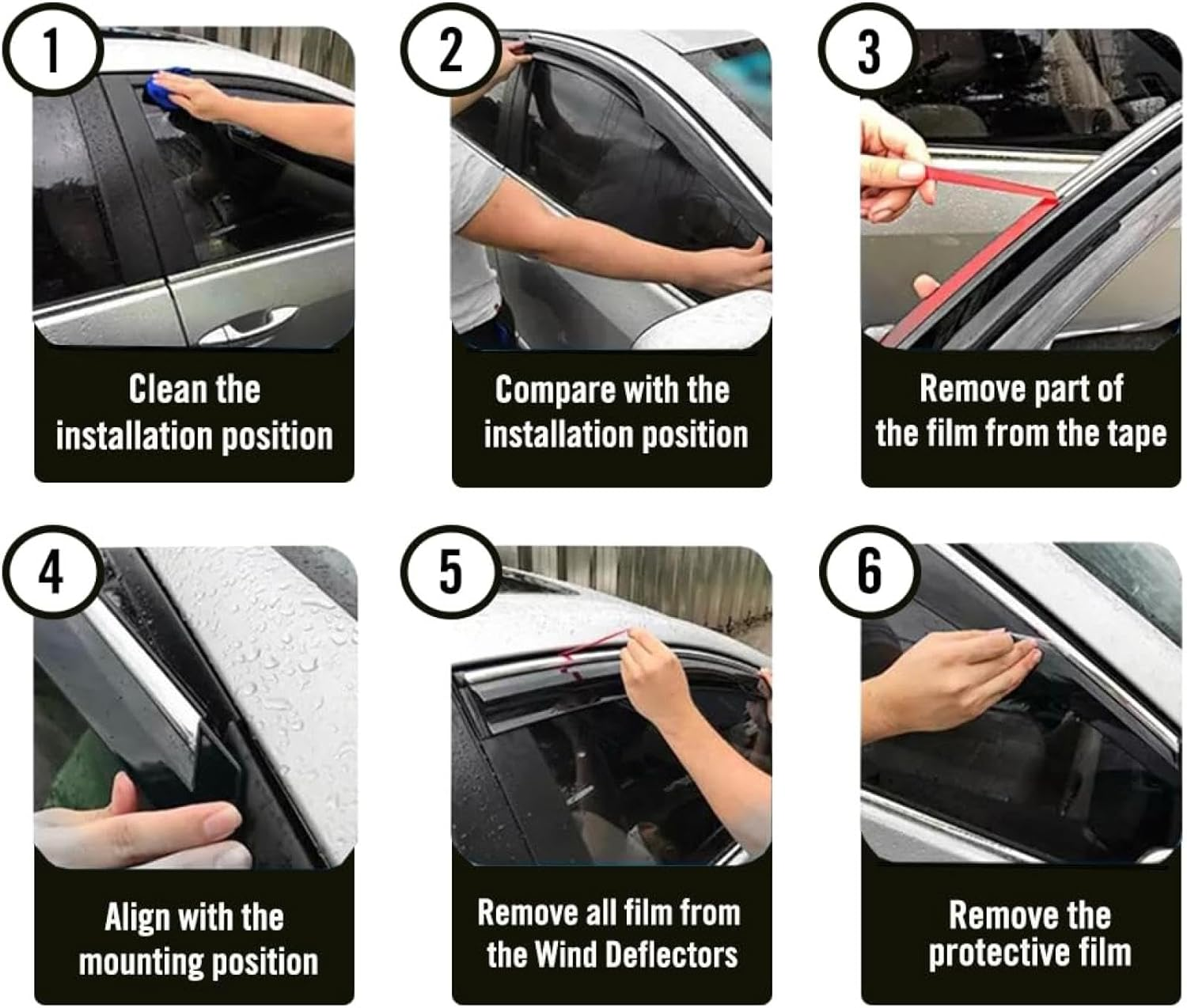 1

Clean the installation position

2

Compare with the installation position

3

Remove part of the film from the tape

4

Align with the mounting position

5

Remove all film from the Wind Deflectors

6

Remove the protective film