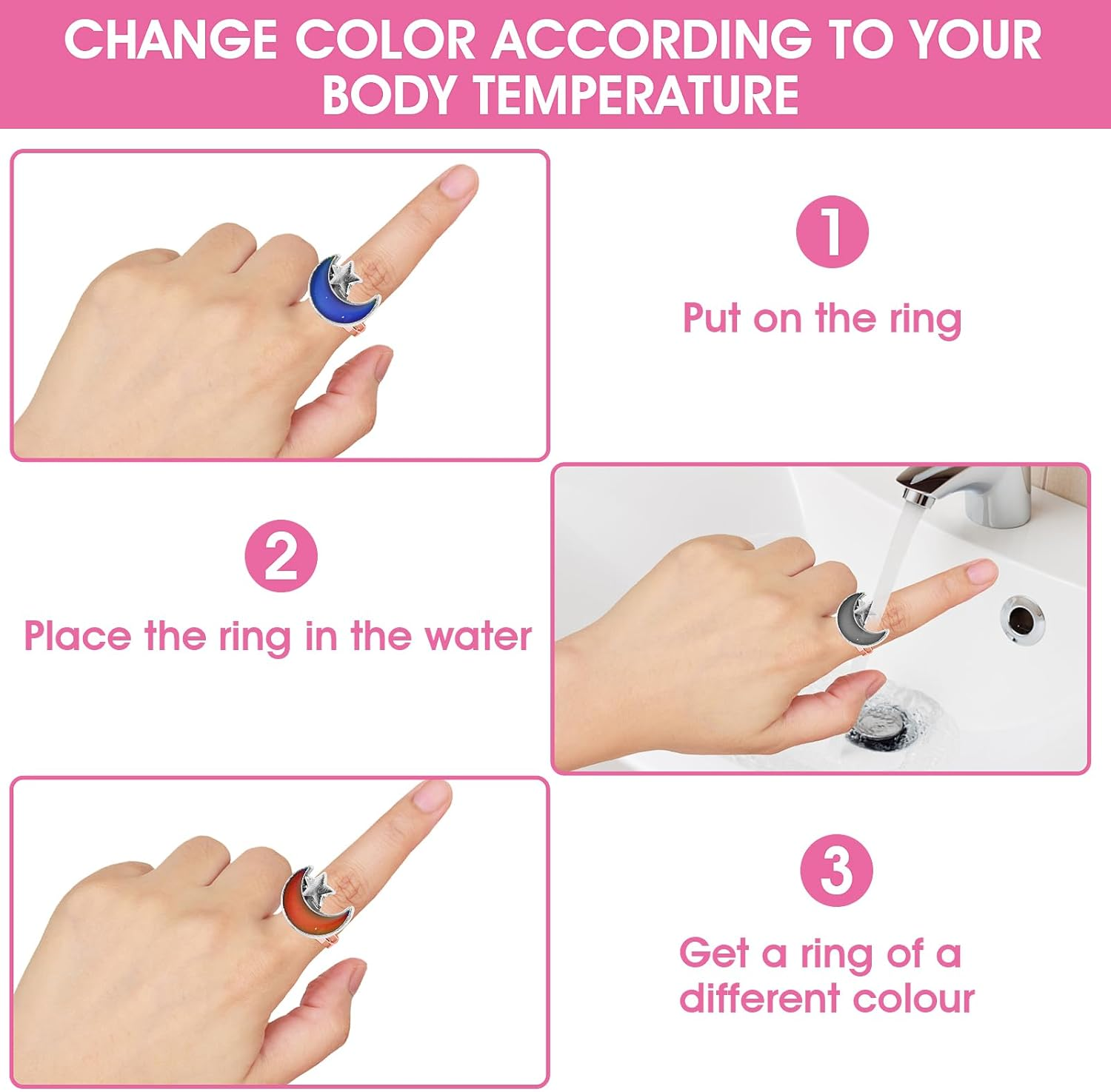 CHANGE COLOR ACCORDING TO YOUR BODY TEMPERATURE

1

Put on the ring

2

Place the ring in the water

3

Get a ring of a different colour