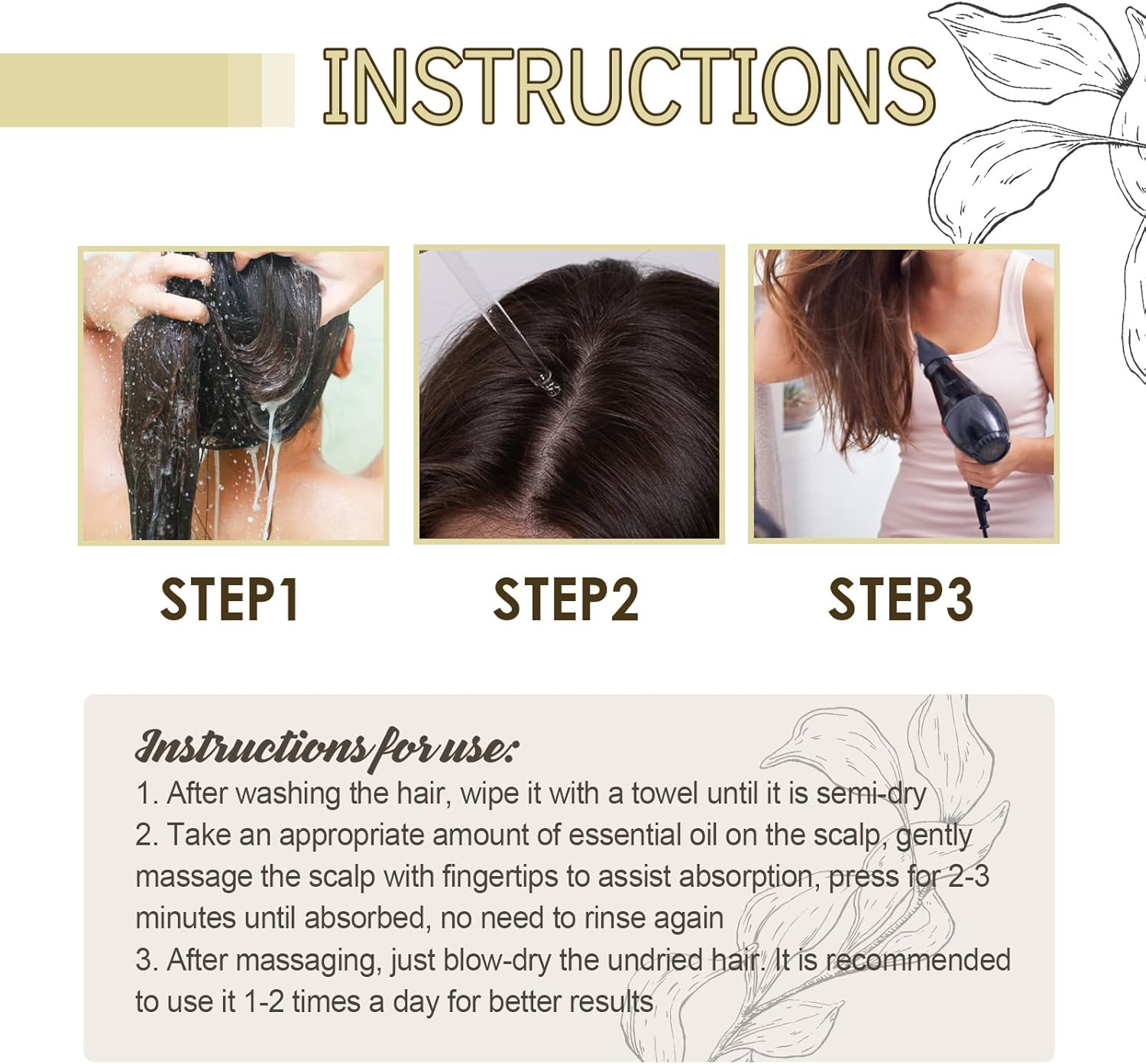 INSTRUCTIONS

STEP1

STEP2

STEP3

Instructions for use:

1. After washing the hair, wipe it with a towel until it is semi-dry

2. Take an appropriate amount of essential oil on the scalp, gently massage the scalp with fingertips to assist absorption, press for 2-3 minutes until absorbed, no need to rinse again

3. After massaging, just blow-dry the undried hair. It is recommended to use it 1-2 times a day for better results