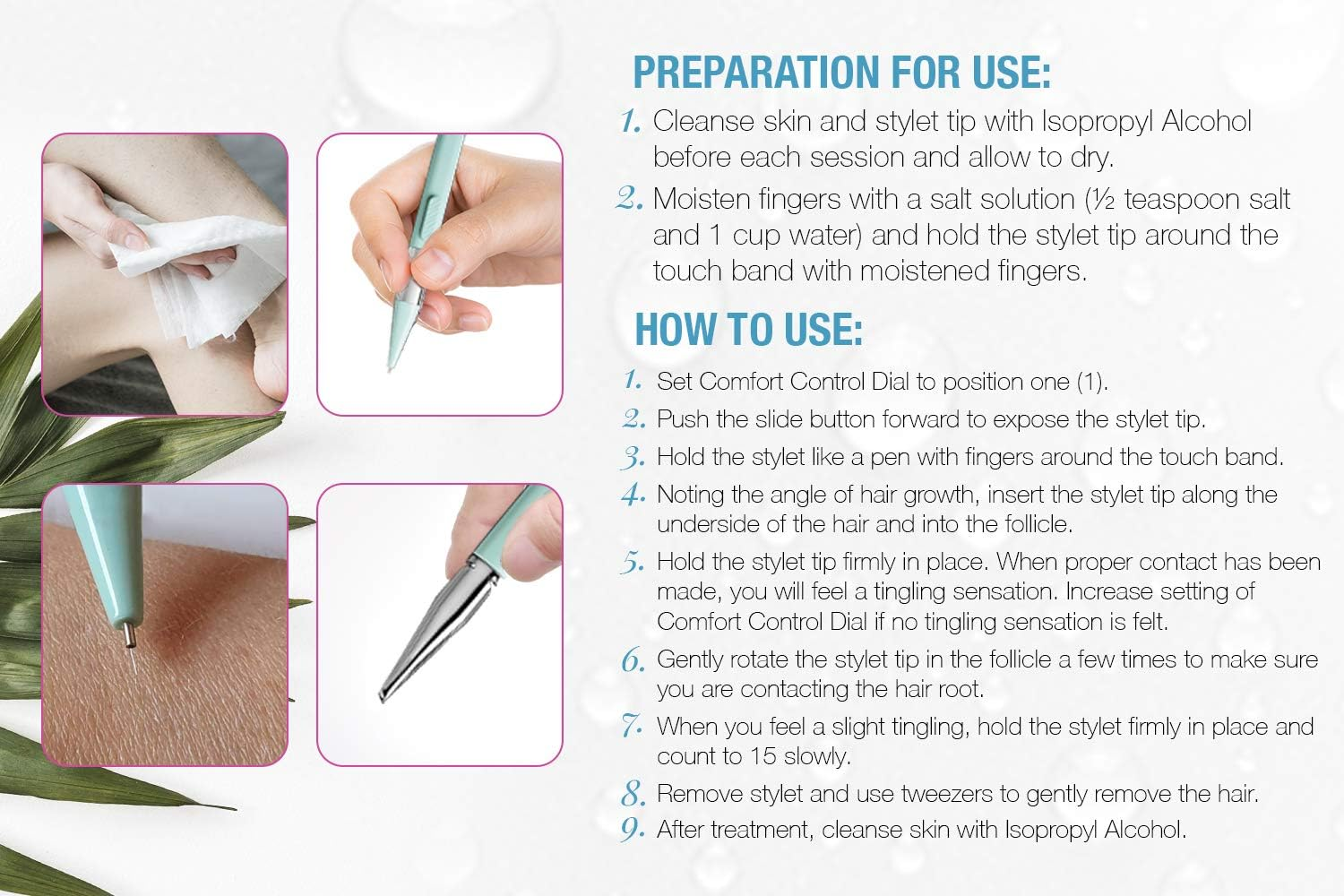 PREPARATION FOR USE:

1. Cleanse skin and stylet tip with Isopropyl Alcohol before each session and allow to dry.

2. Moisten fingers with a salt solution (½ teaspoon salt and 1 cup water) and hold the stylet tip around the touch band with moistened fingers.

HOW TO USE:

1. Set Comfort Control Dial to position one (1).

2. Push the slide button forward to expose the stylet tip.

3. Hold the stylet like a pen with fingers around the touch band.

4. Noting the angle of hair growth, insert the stylet tip along the underside of the hair and into the follicle.

5. Hold the stylet tip firmly in place. When proper contact has been made, you will feel a tingling sensation. Increase setting of Comfort Control Dial if no tingling sensation is felt.

6. Gently rotate the stylet tip in the follicle a few times to make sure you are contacting the hair root.

7. When you feel a slight tingling, hold the stylet firmly in place and count to 15 slowly.

8. Remove stylet and use tweezers to gently remove the hair.

9. After treatment, cleanse skin with Isopropyl Alcohol.