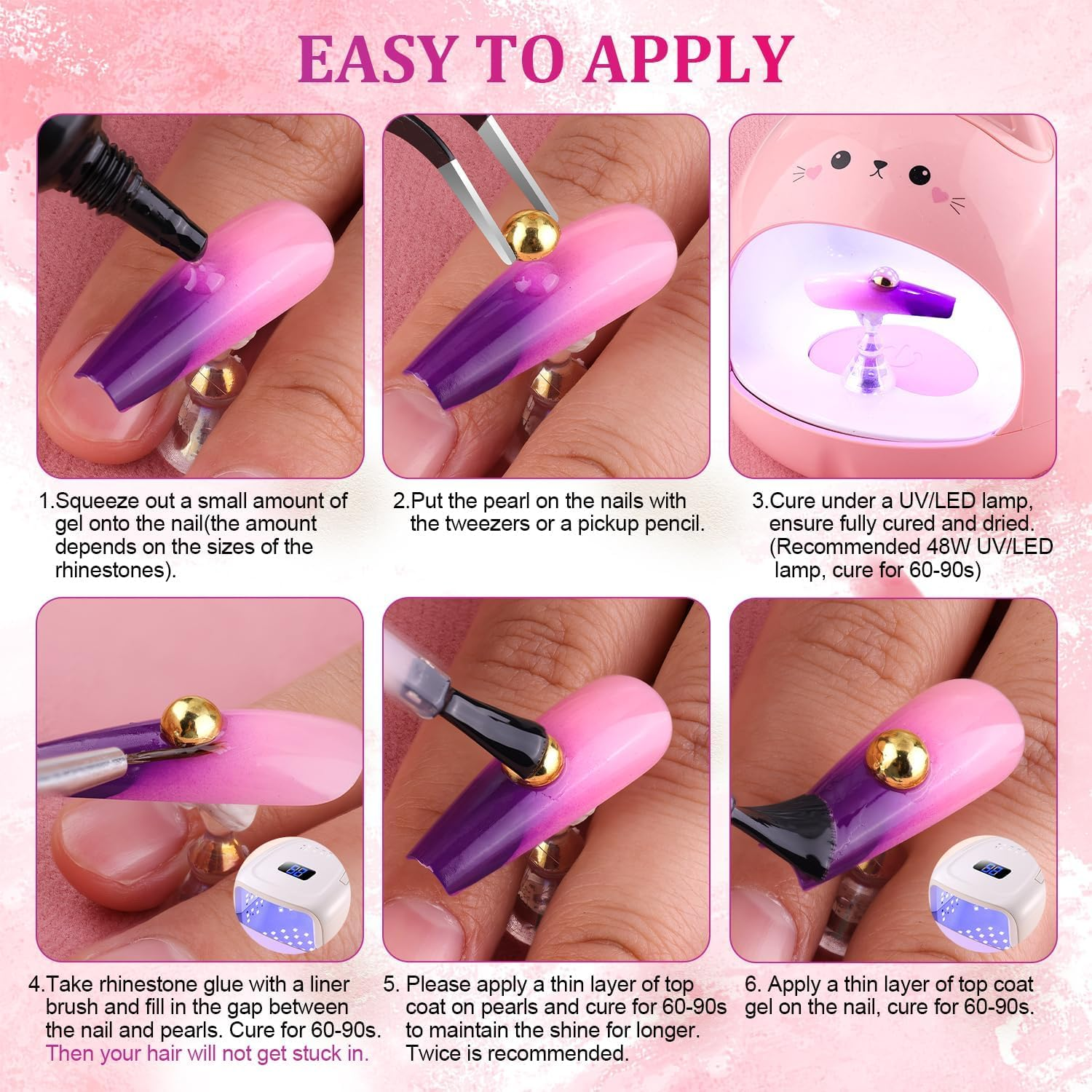 EASY TO APPLY

1.Squeeze out a small amount of gel onto the nail(the amount depends on the sizes of the rhinestones).

2.Put the pearl on the nails with the tweezers or a pickup pencil.

3.Cure under a UV/LED lamp, ensure fully cured and dried. (Recommended 48W UV/LED lamp, cure for 60-90s)

4.Take rhinestone glue with a liner brush and fill in the gap between the nail and pearls. Cure for 60-90s. Then your hair will not get stuck in.

5. Please apply a thin layer of top coat on pearls and cure for 60-90s to maintain the shine for longer. Twice is recommended.

6. Apply a thin layer of top coat gel on the nail, cure for 60-90s.