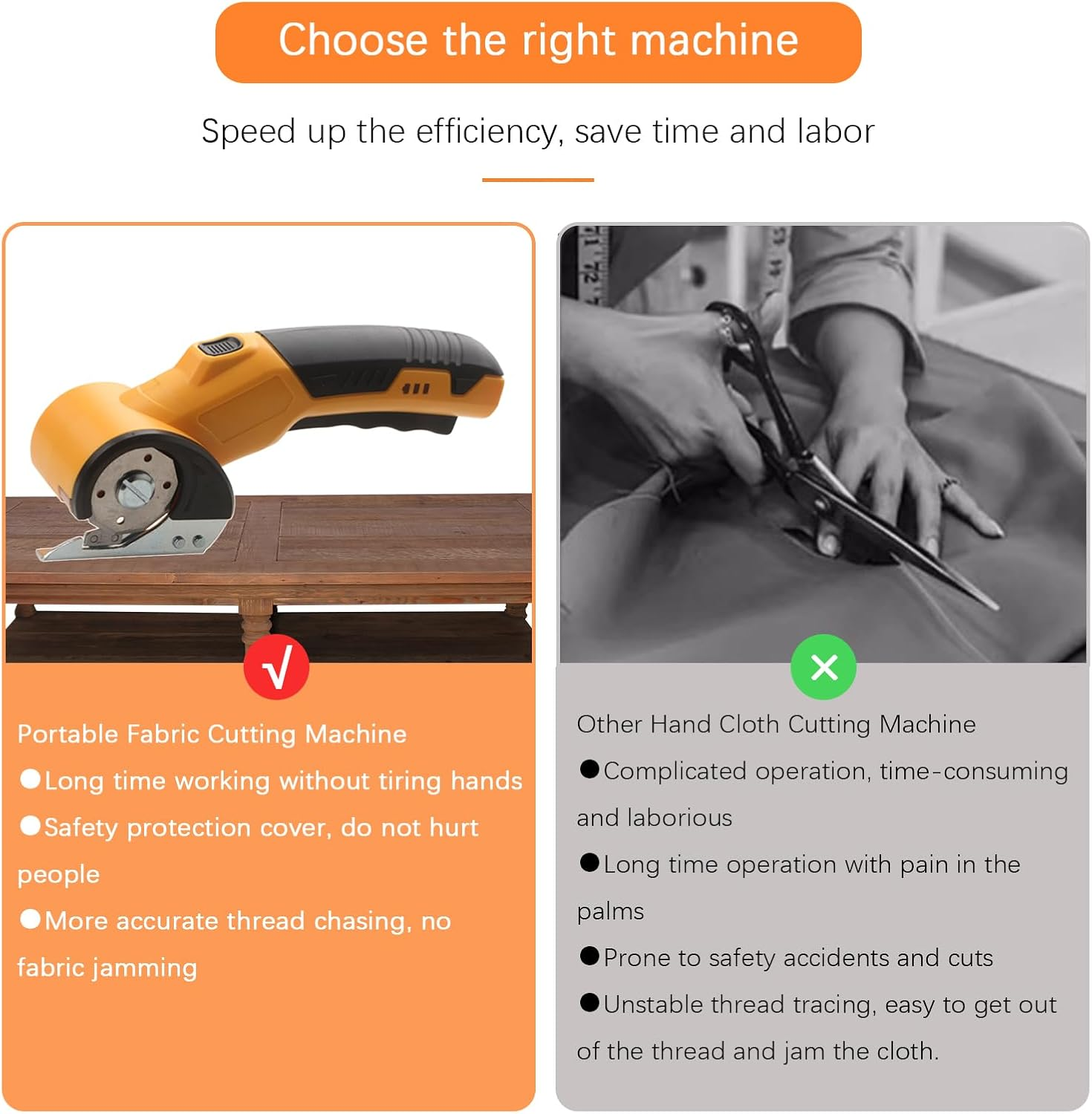 Choose the right machine

Speed up the efficiency, save time and labor

√

Portable Fabric Cutting Machine

●Long time working without tiring hands

●Safety protection cover, do not hurt people

●More accurate thread chasing, no fabric jamming

×

Other Hand Cloth Cutting Machine

●Complicated operation, time-consuming and laborious

●Long time operation with pain in the palms

●Prone to safety accidents and cuts

●Unstable thread tracing, easy to get out of the thread and jam the cloth.