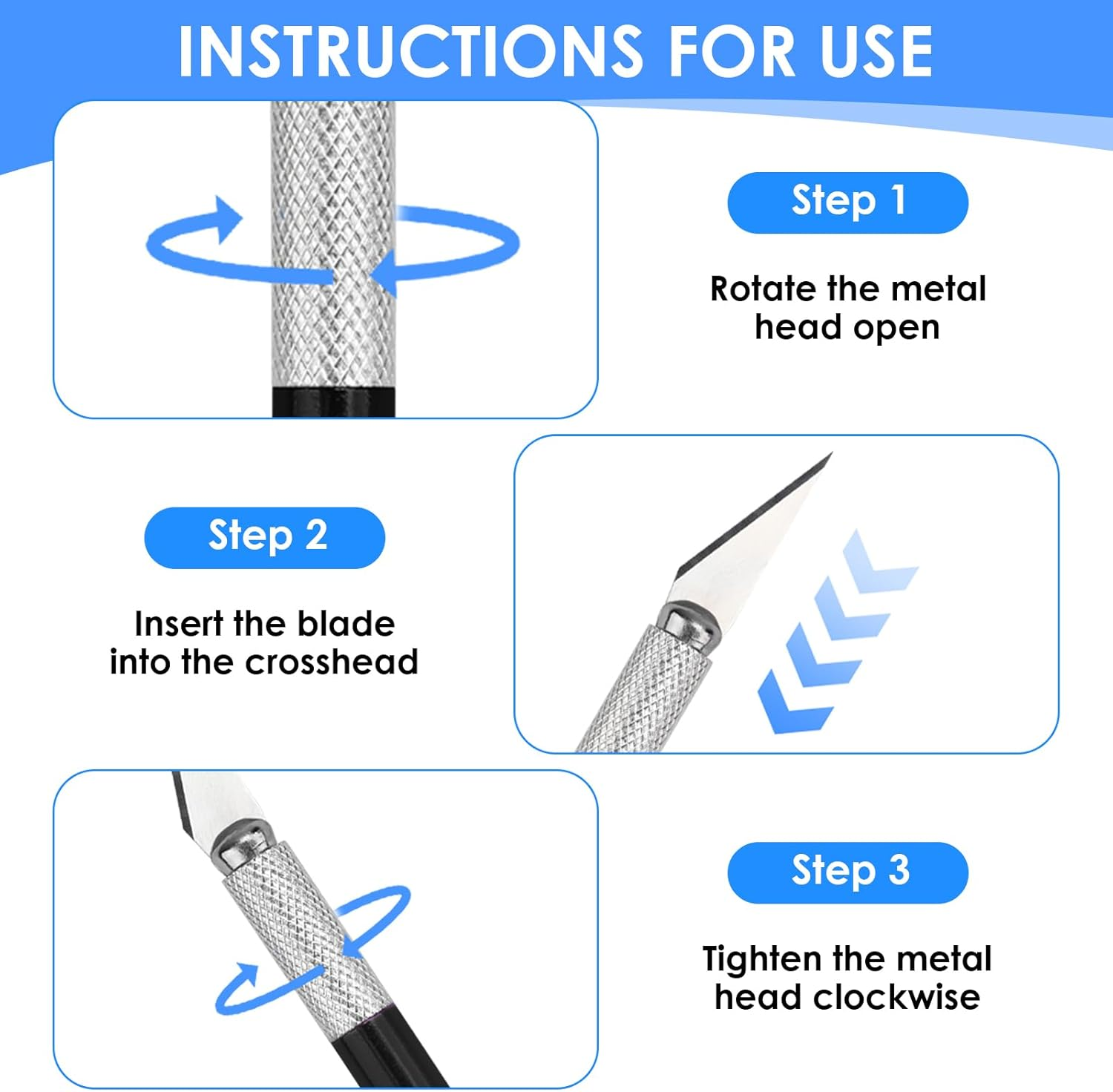 INSTRUCTIONS FOR USE

Step 1

Rotate the metal head open

Step 2

Insert the blade into the crosshead

Step 3

Tighten the metal head clockwise