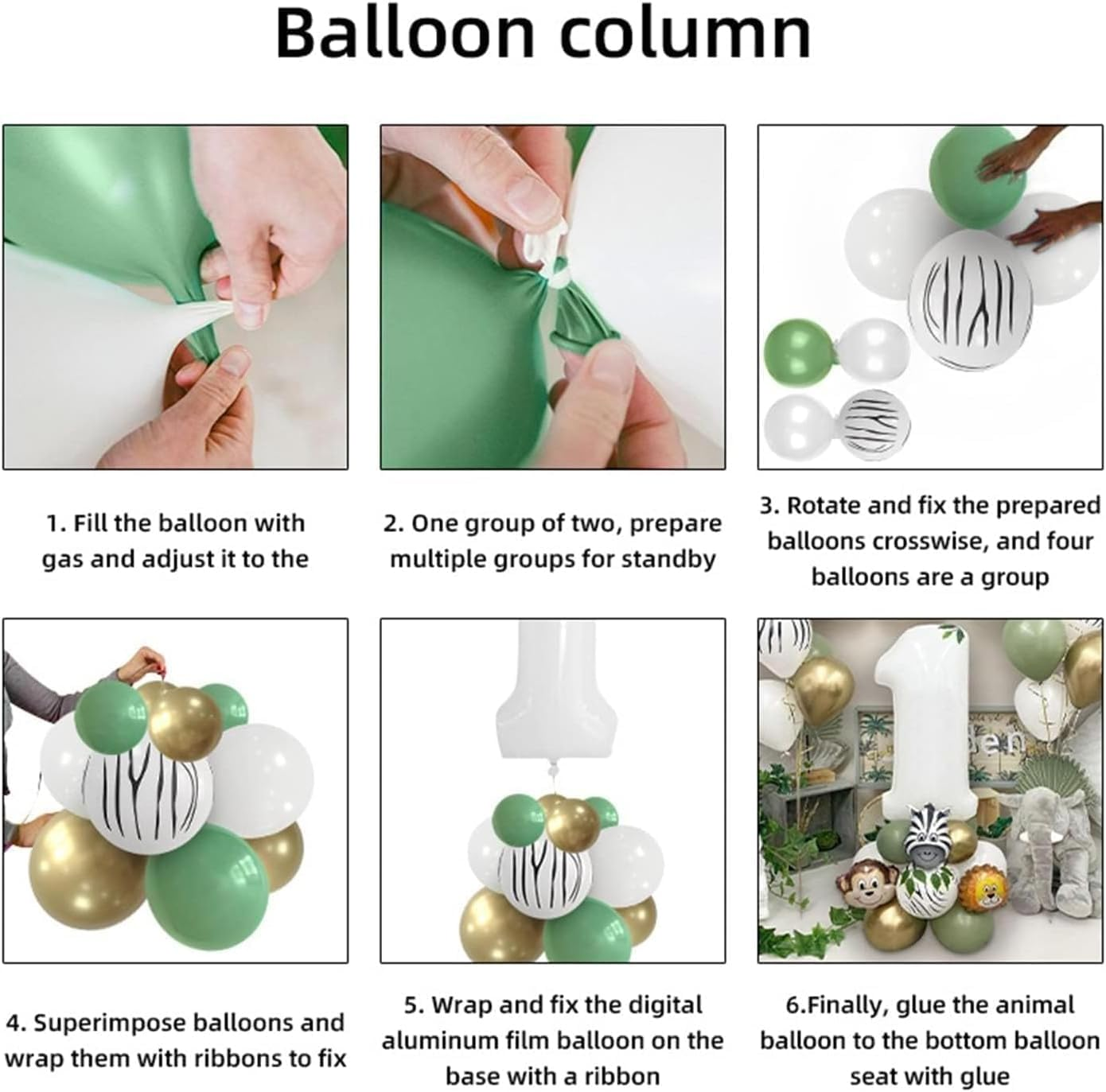 Balloon column

1. Fill the balloon with gas and adjust it to the

2. One group of two, prepare multiple groups for standby

3. Rotate and fix the prepared balloons crosswise, and four balloons are a group

4. Superimpose balloons and wrap them with ribbons to fix

5. Wrap and fix the digital aluminum film balloon on the base with a ribbon

6.Finally, glue the animal balloon to the bottom balloon seat with glue