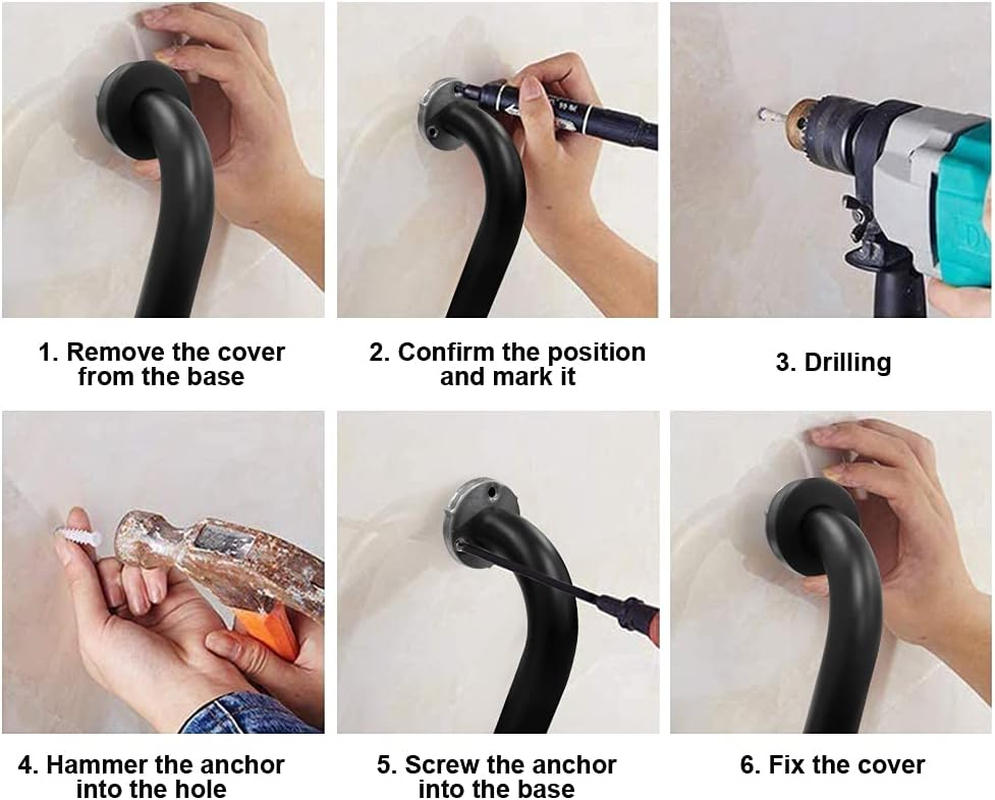 1. Remove the cover from the base

2. Confirm the position and mark it

3. Drilling

4. Hammer the anchor into the hole

5. Screw the anchor into the base

6. Fix the cover