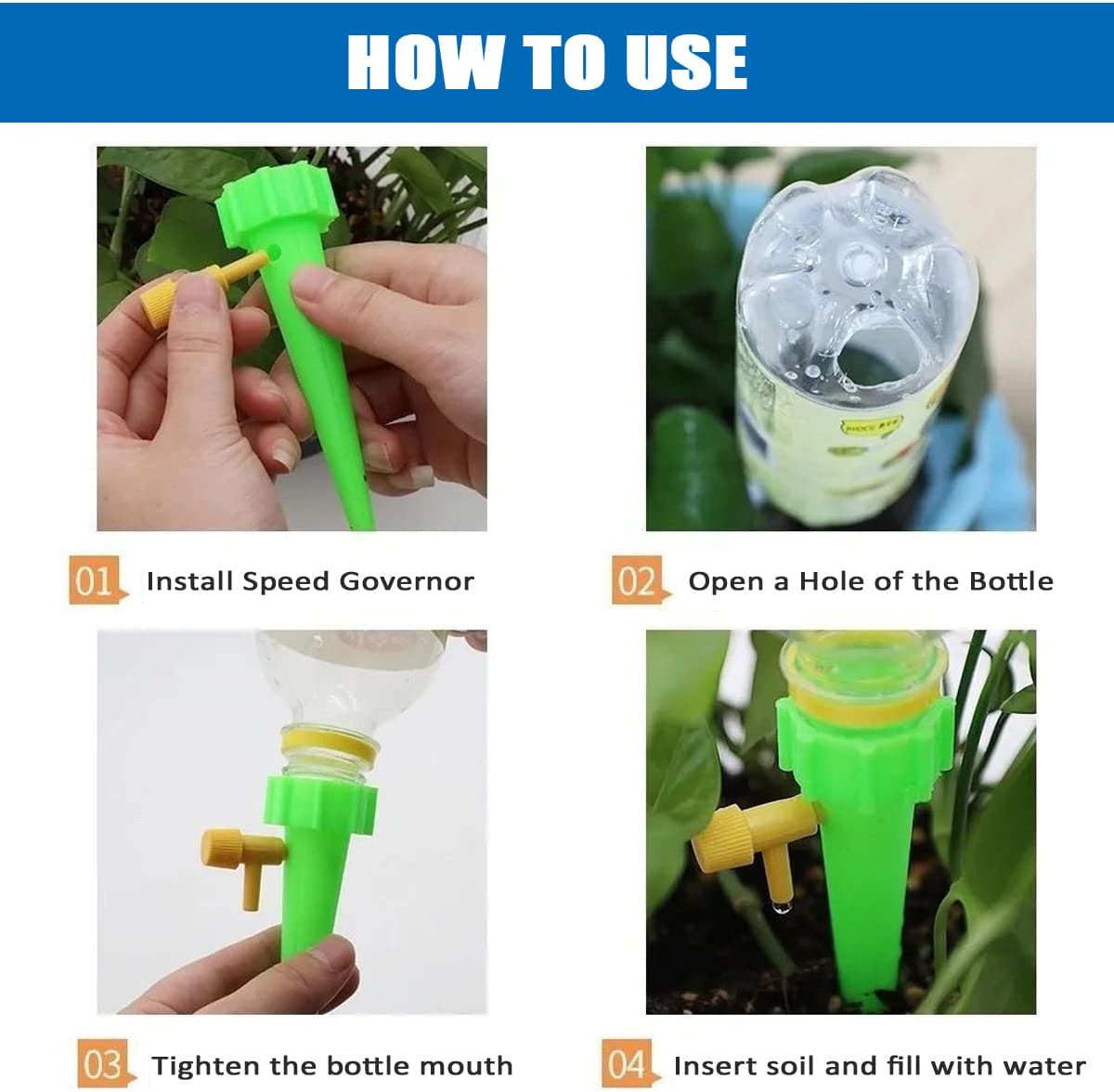 HOW TO USE

01 Install Speed Governor

02 Open a Hole of the Bottle

03 Tighten the bottle mouth

04 Insert soil and fill with water