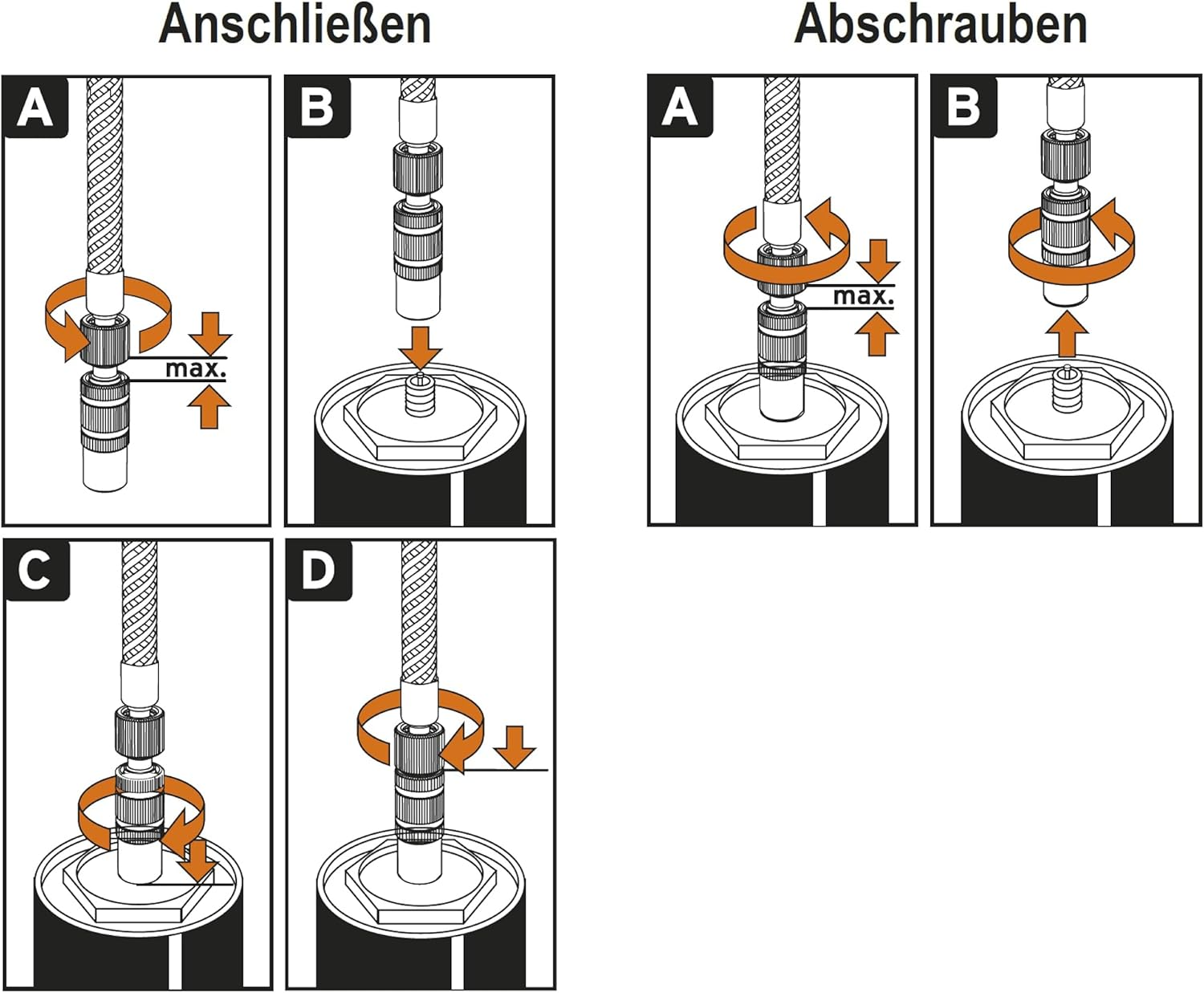 Anschließen

A

max.

B

C

D

Abschrauben

A

max.

B