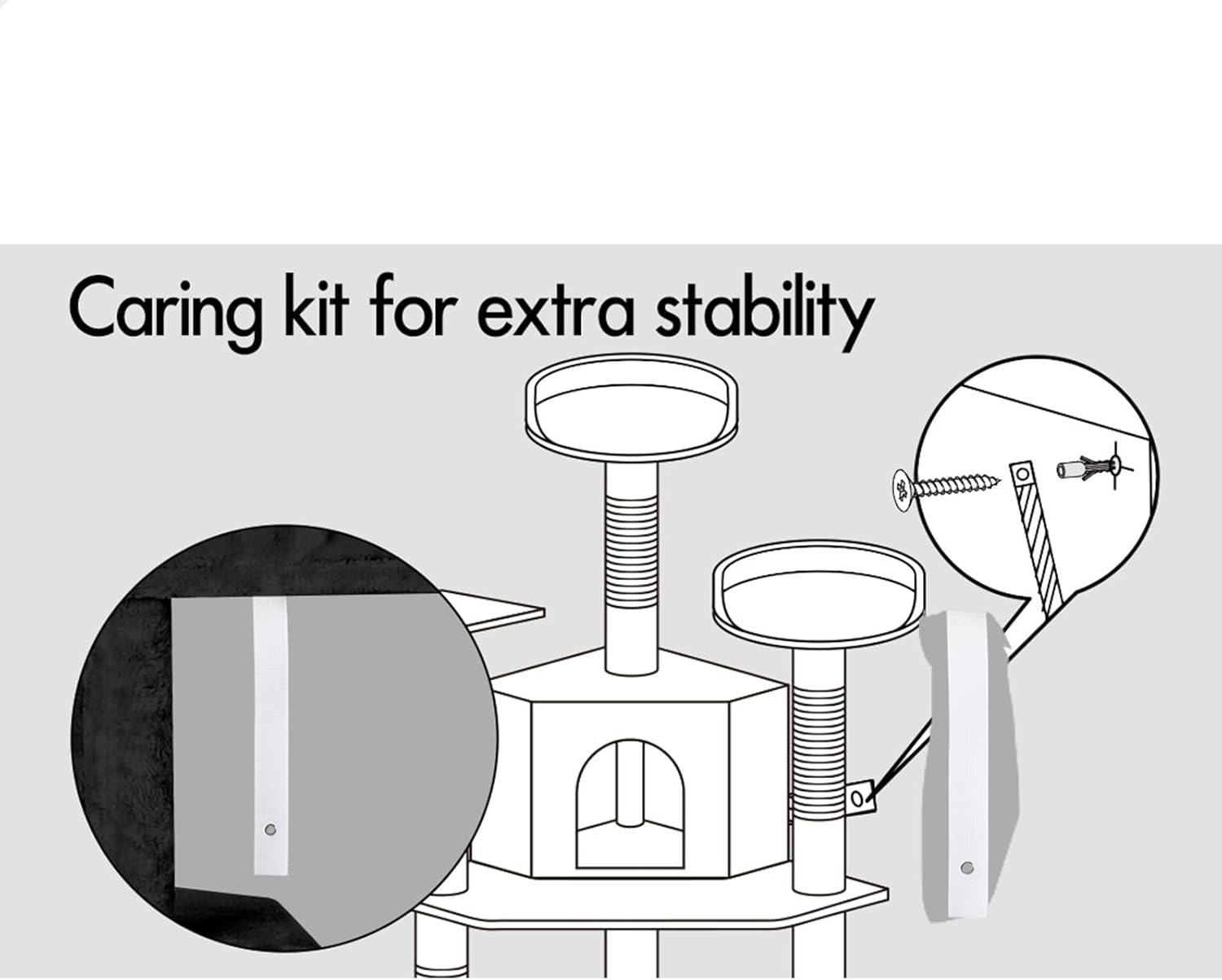 Caring kit for extra stability