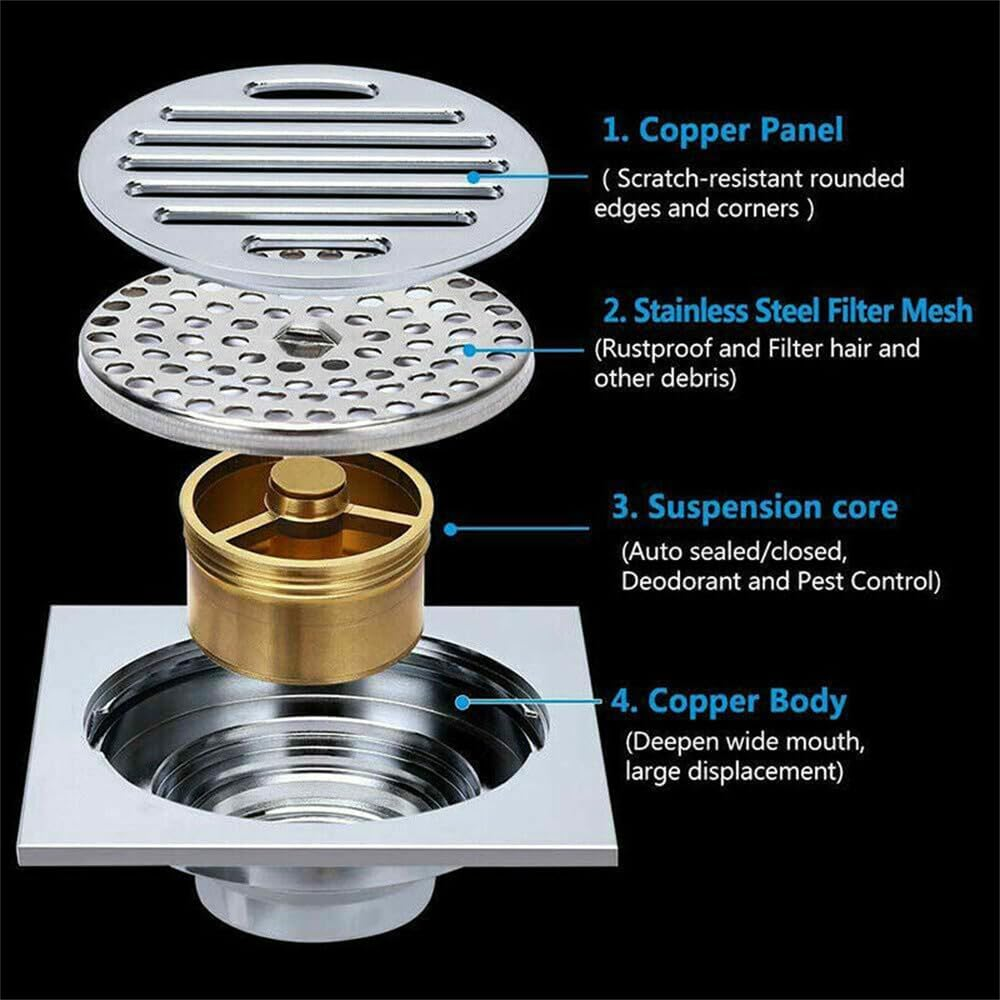 1. Copper Panel
( Scratch-resistant rounded edges and corners )

2. Stainless Steel Filter Mesh
(Rustproof and Filter hair and other debris)

3. Suspension core
(Auto sealed/closed, Deodorant and Pest Control)

4. Copper Body
(Deepen wide mouth, large displacement)