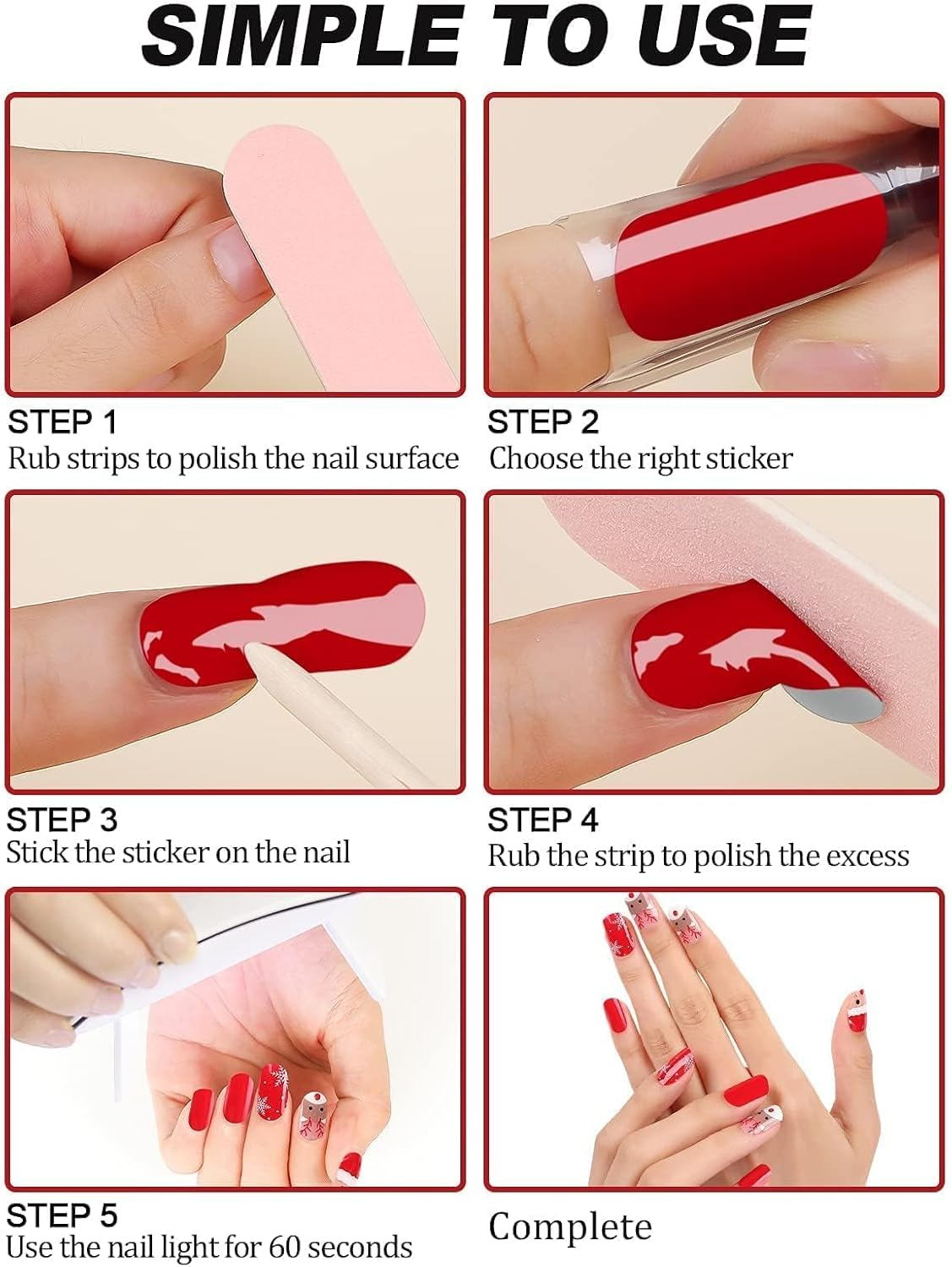 SIMPLE TO USE

STEP 1
Rub strips to polish the nail surface

STEP 2
Choose the right sticker

STEP 3
Stick the sticker on the nail

STEP 4
Rub the strip to polish the excess

STEP 5
Use the nail light for 60 seconds

Complete