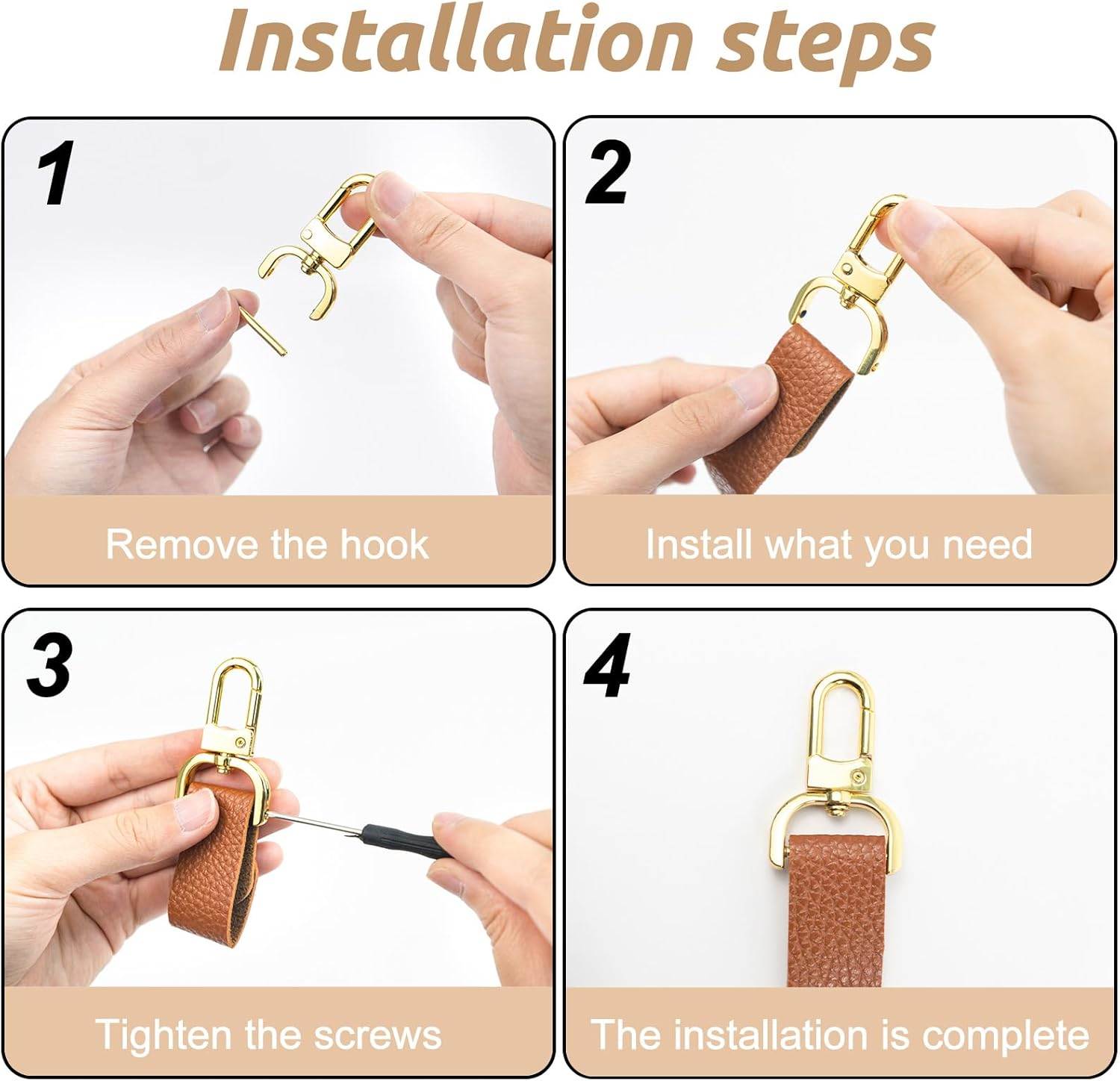 Installation steps

1

Remove the hook

2

Install what you need

3

Tighten the screws

4

The installation is complete