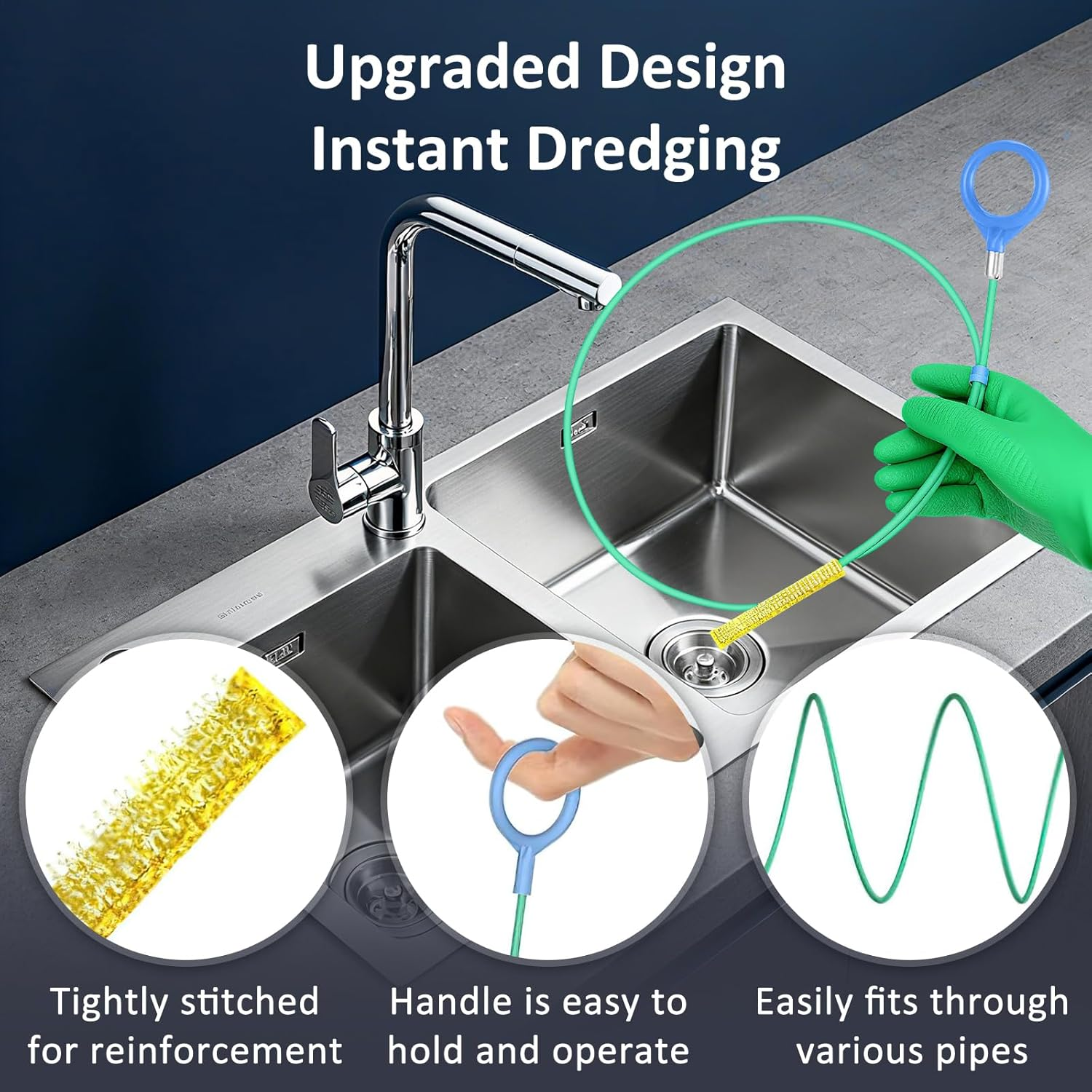 Upgraded Design
Instant Dredging

Tightly stitched for reinforcement

Handle is easy to hold and operate

Easily fits through various pipes