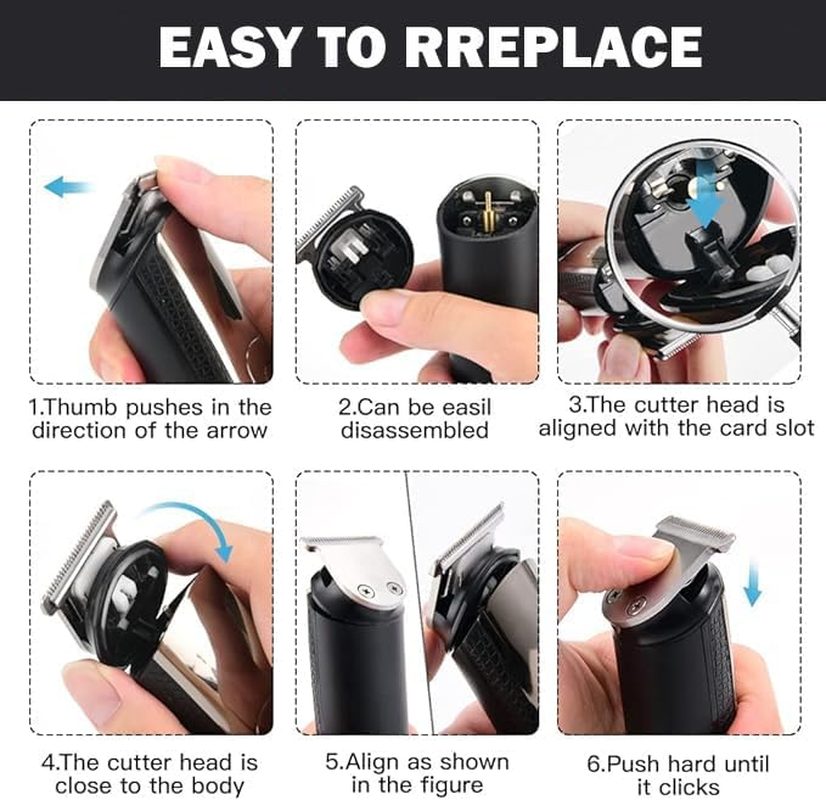 EASY TO RREPLACE

1.Thumb pushes in the direction of the arrow

2.Can be easil disassembled

3.The cutter head is aligned with the card slot

4.The cutter head is close to the body

5.Align as shown in the figure

6.Push hard until it clicks