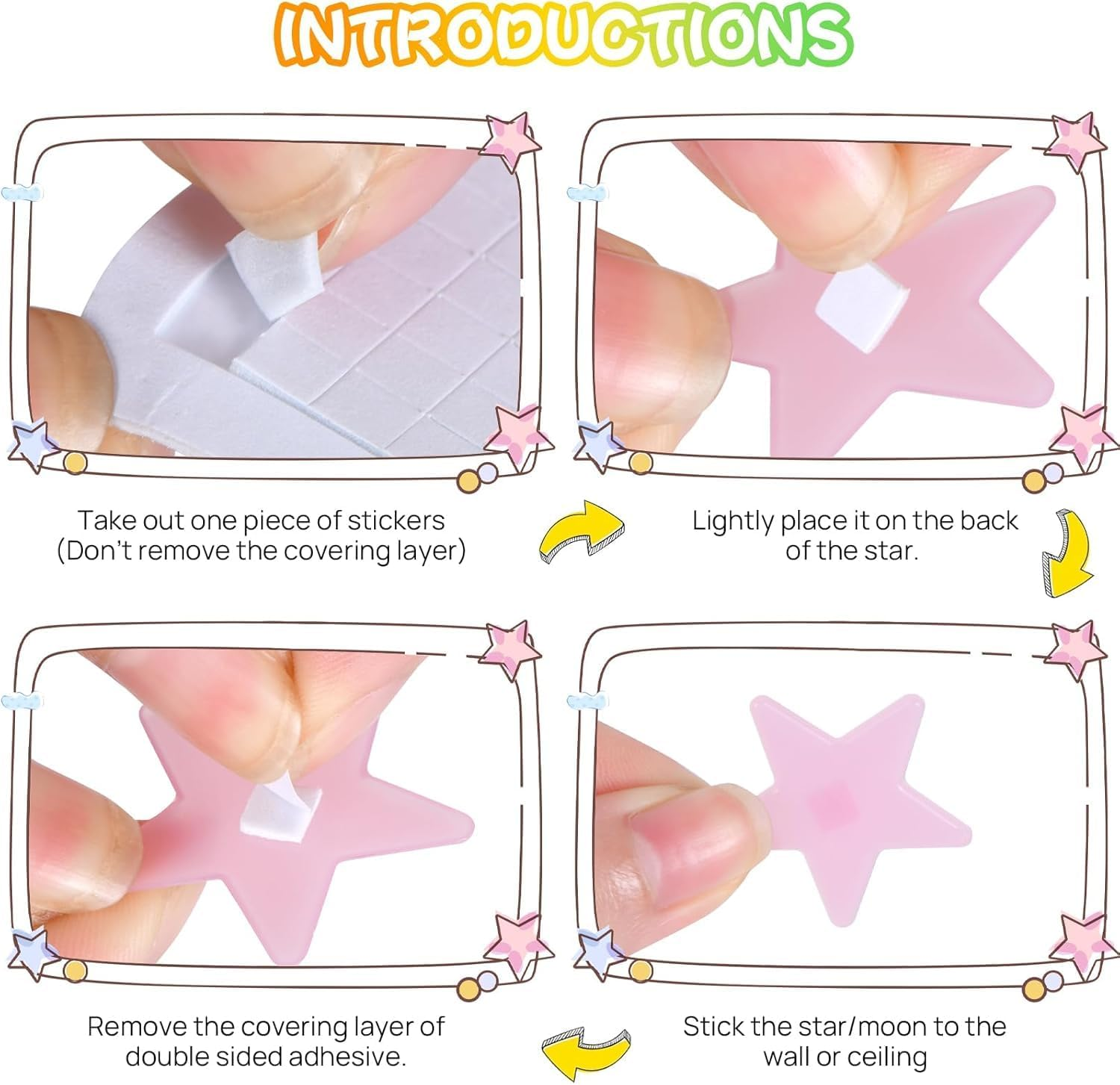 INTRODUCTIONS

Take out one piece of stickers (Don't remove the covering layer)

Lightly place it on the back of the star.

Remove the covering layer of double sided adhesive.

Stick the star/moon to the wall or ceiling