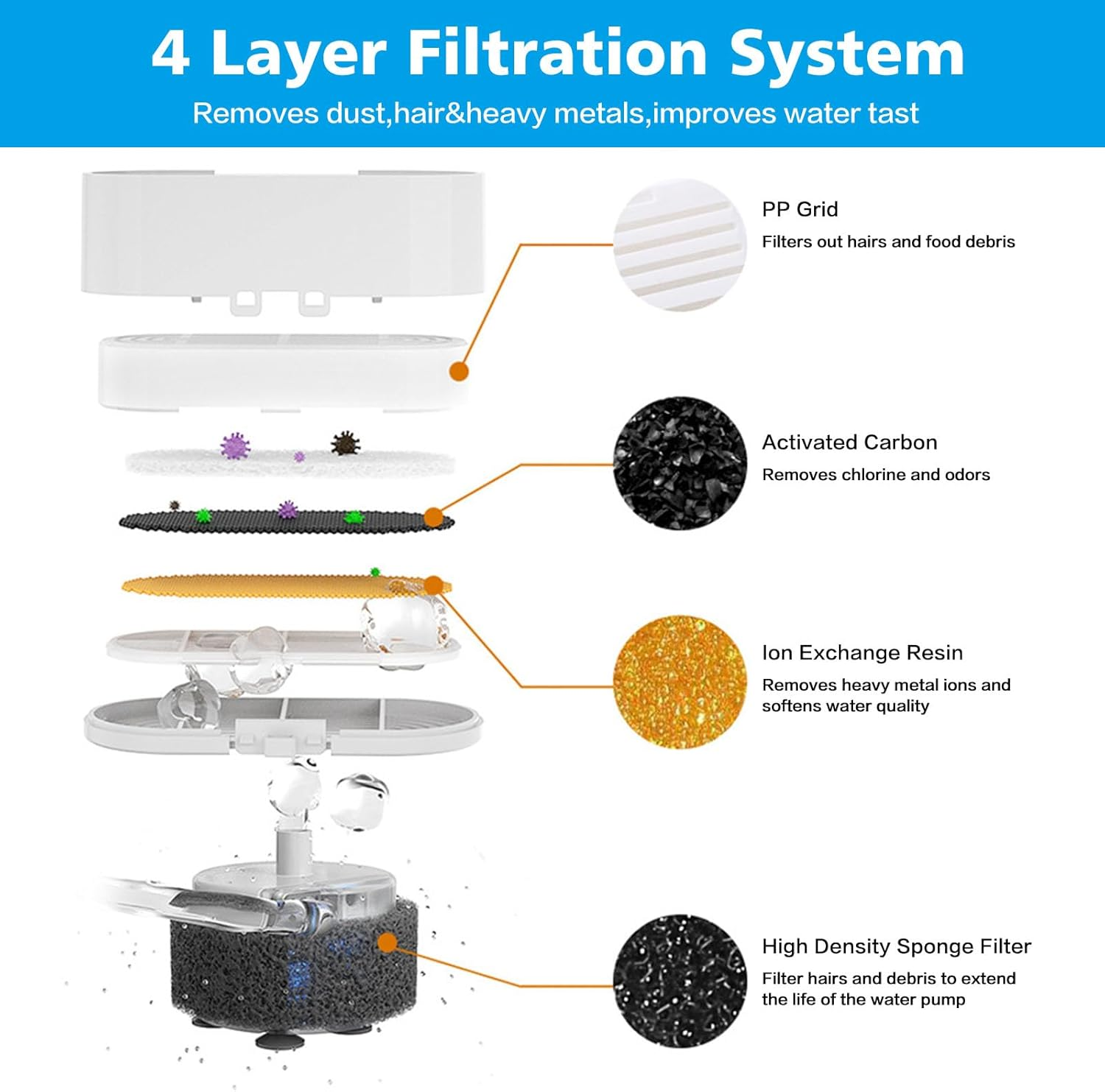 4 Layer Filtration System

Removes dust,hair&heavy metals,improves water tast

PP Grid

Filters out hairs and food debris

Activated Carbon

Removes chlorine and odors

Ion Exchange Resin

Removes heavy metal ions and softens water quality

High Density Sponge Filter

Filter hairs and debris to extend the life of the water pump