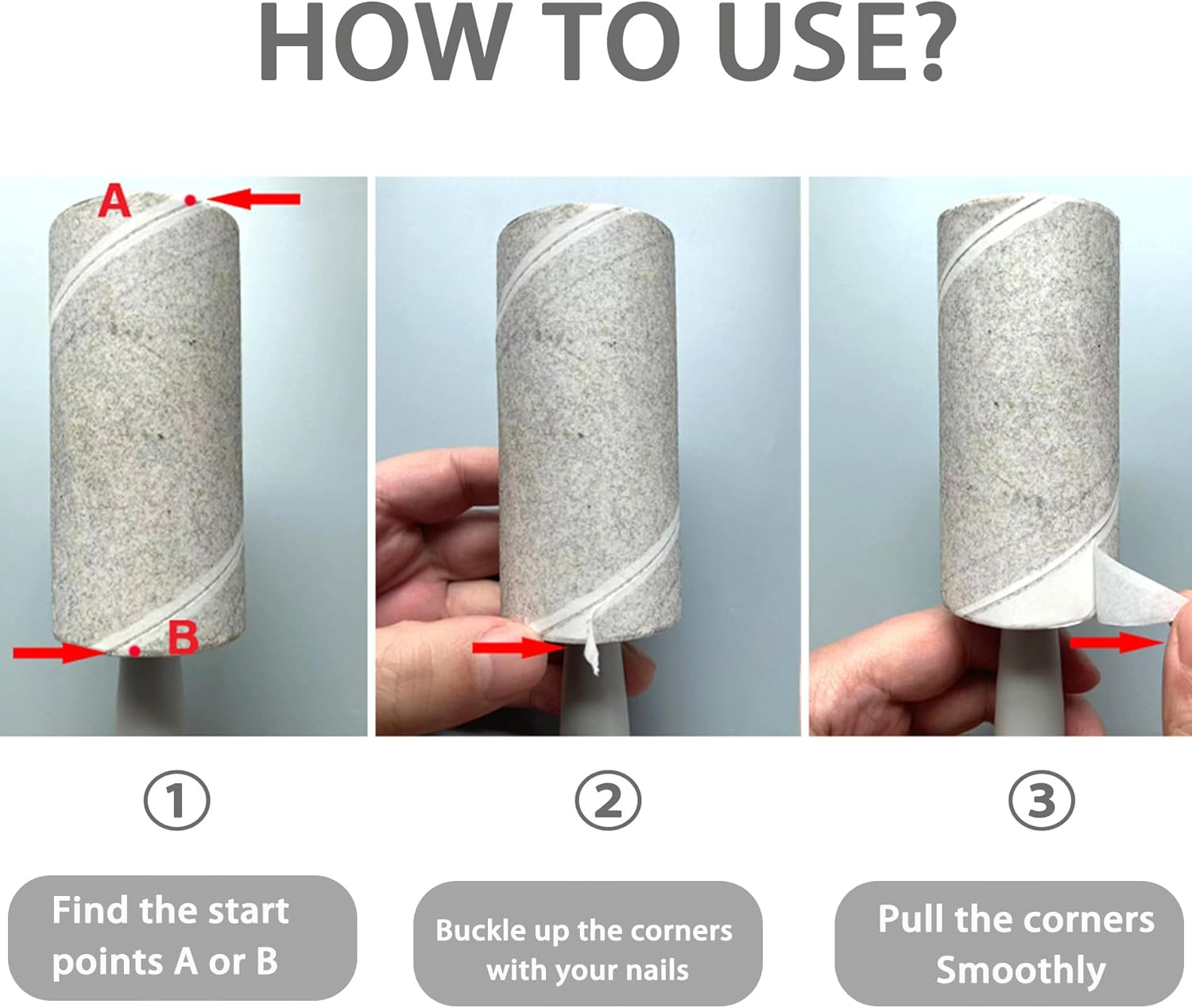 HOW TO USE?

A

B

①

Find the start points A or B

②

Buckle up the corners with your nails

③

Pull the corners Smoothly