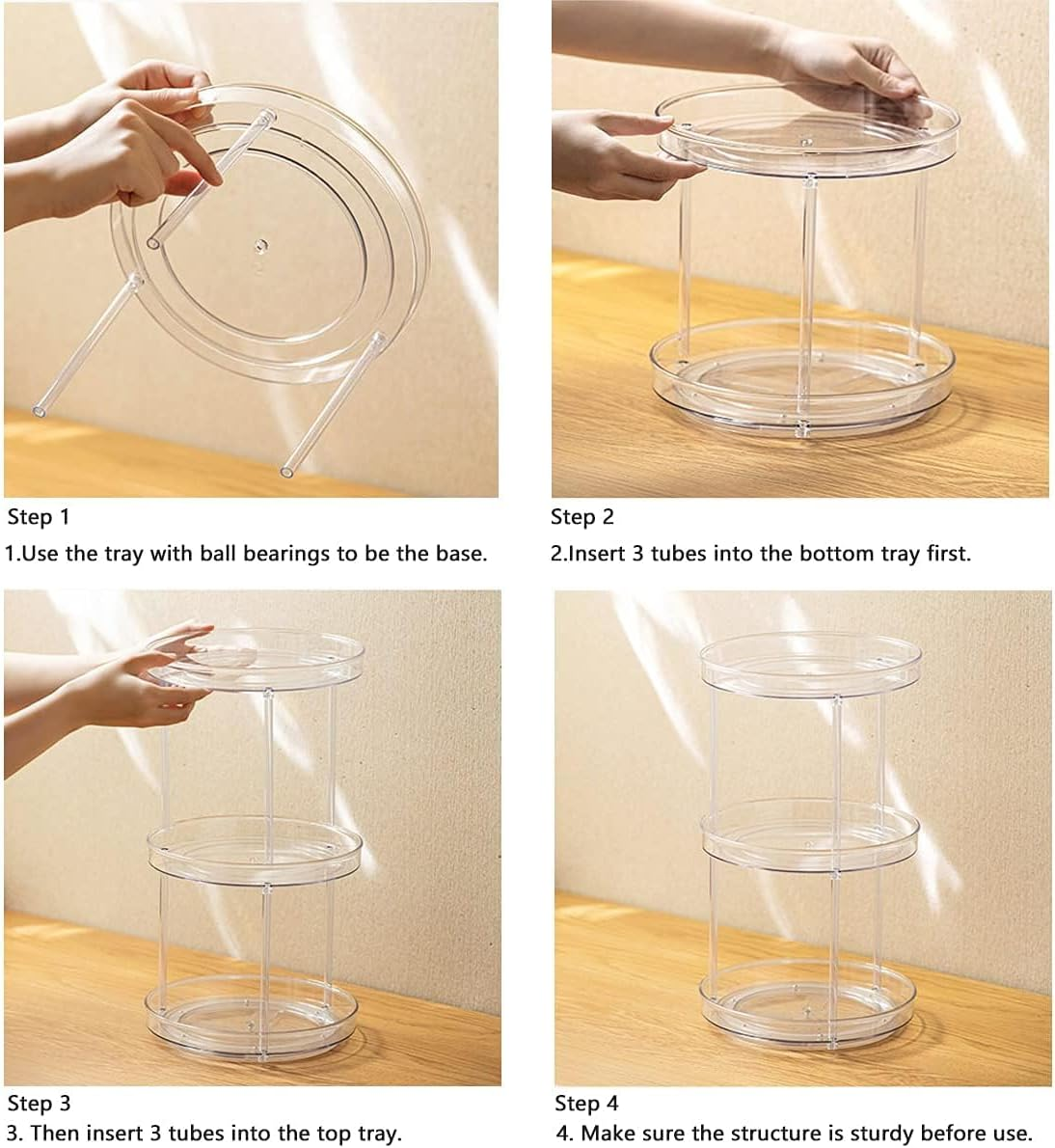 Step 1
1.Use the tray with ball bearings to be the base.

Step 2
2.Insert 3 tubes into the bottom tray first.

Step 3
3. Then insert 3 tubes into the top tray.

Step 4
4. Make sure the structure is sturdy before use.