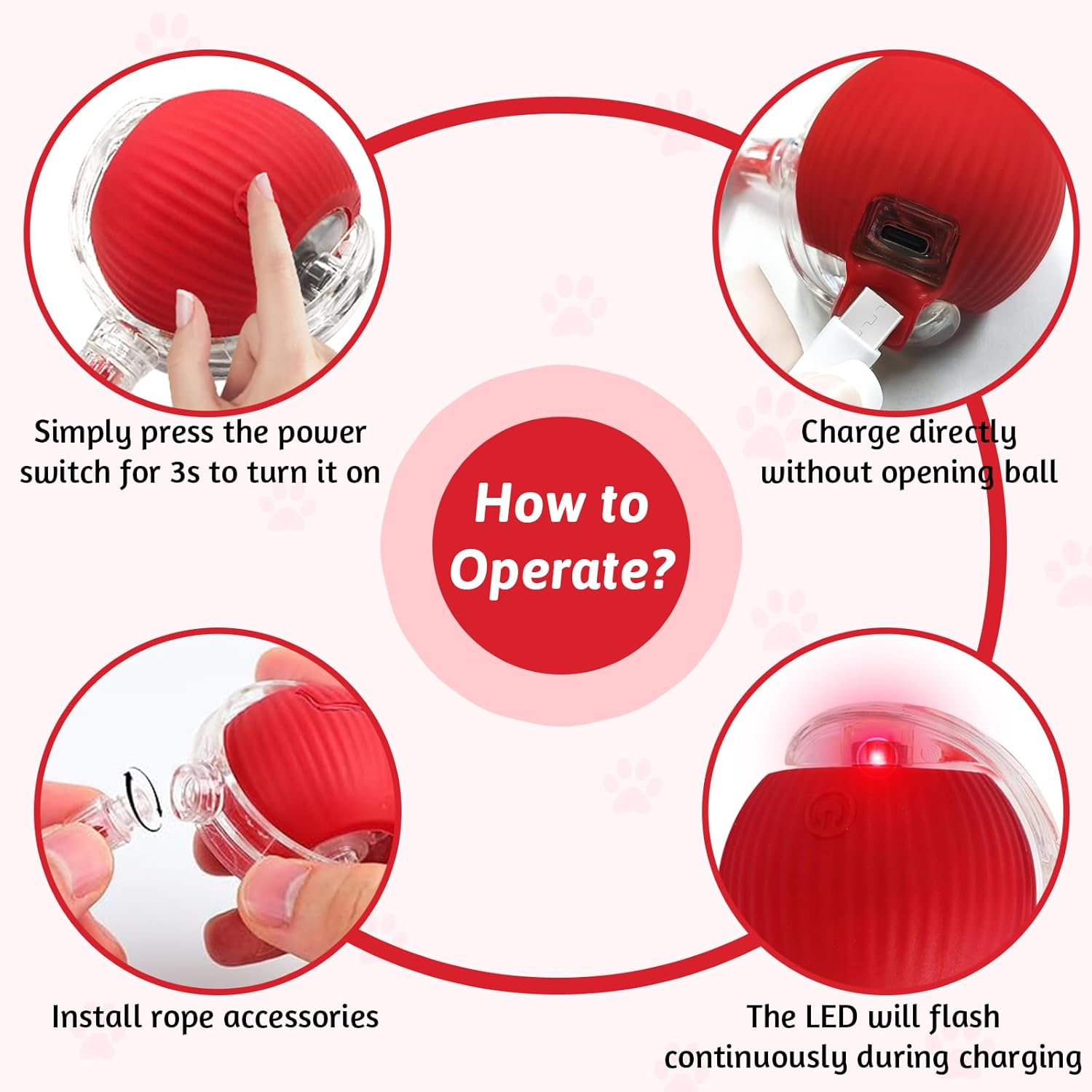 Simply press the power switch for 3s to turn it on

Charge directly without opening ball

How to Operate?

Install rope accessories

The LED will flash continuously during charging