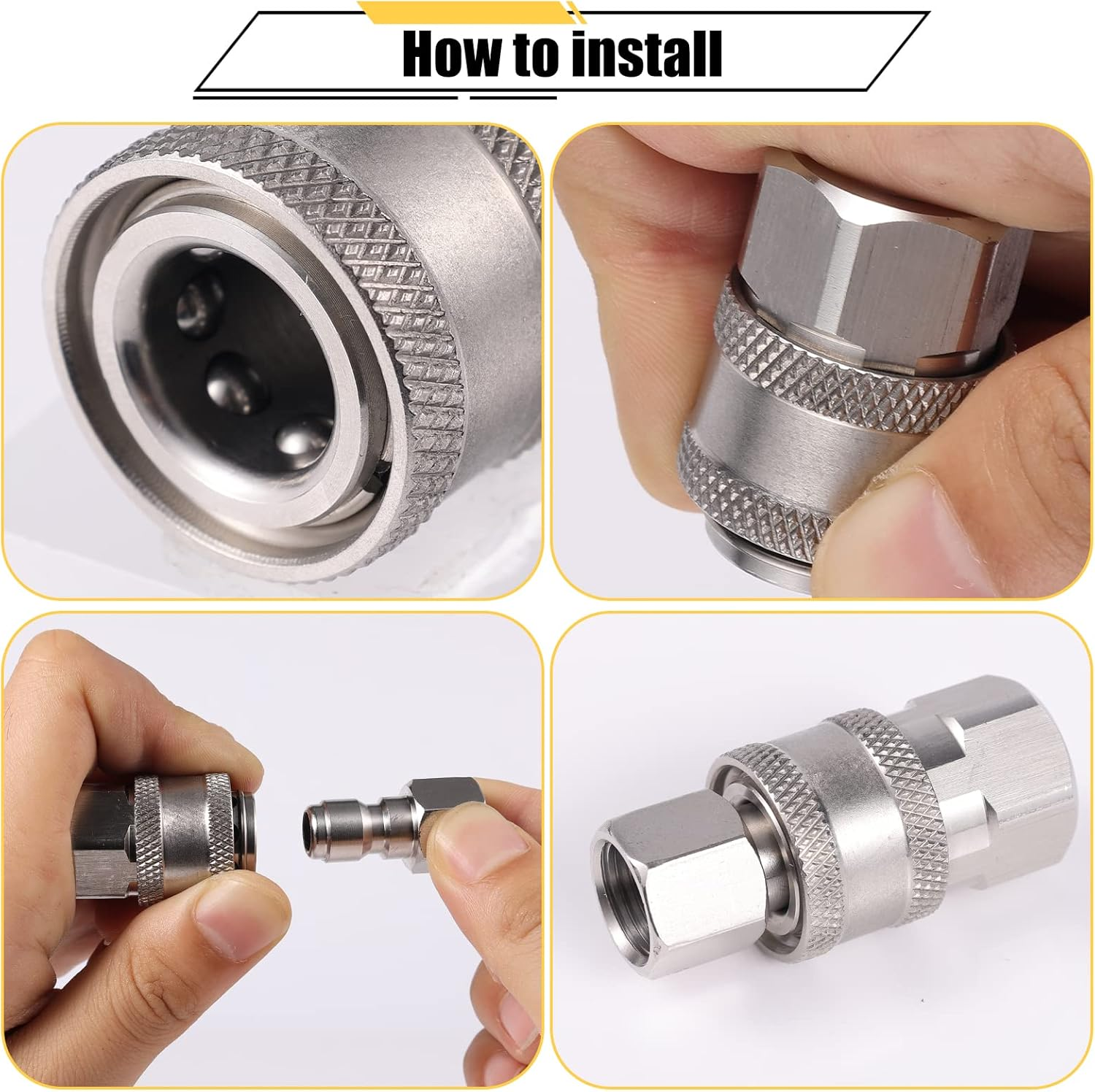 How to install