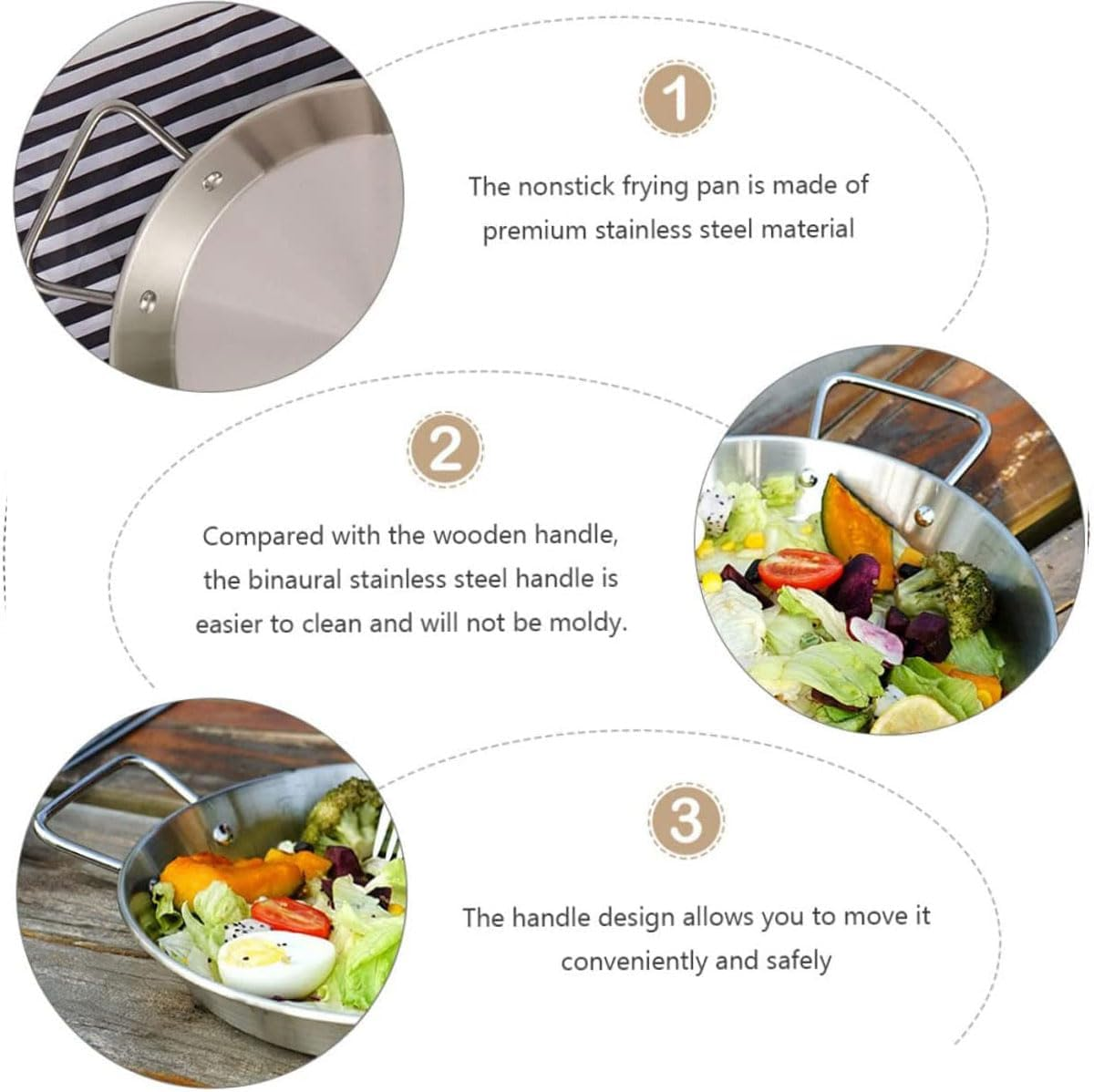 1

The nonstick frying pan is made of premium stainless steel material

2

Compared with the wooden handle, the binaural stainless steel handle is easier to clean and will not be moldy.

3

The handle design allows you to move it conveniently and safely