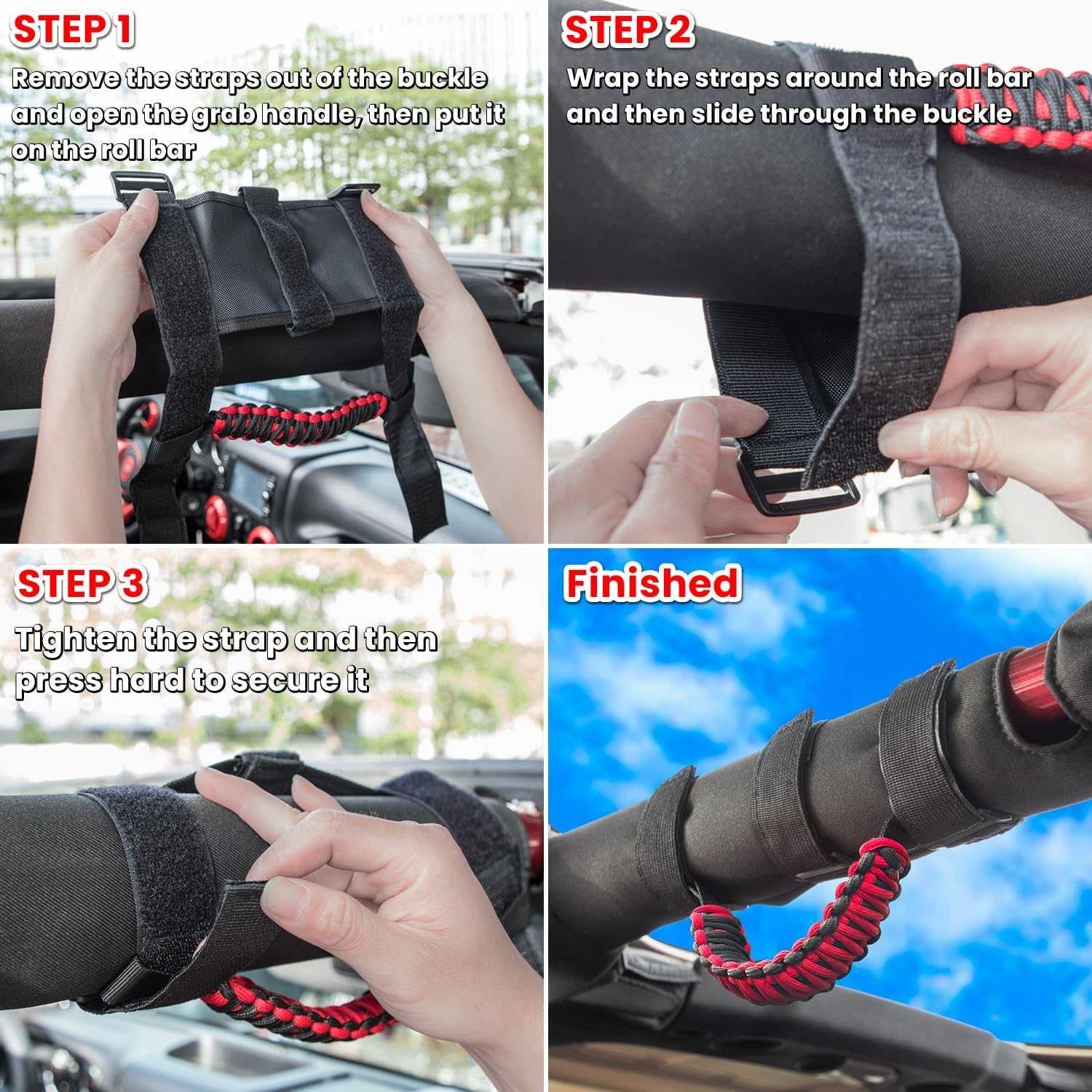 STEP 1
Remove the straps out of the buckle and open the grab handle, then put it on the roll bar

STEP 2
Wrap the straps around the roll bar and then slide through the buckle

STEP 3
Tighten the strap and then press hard to secure it

Finished