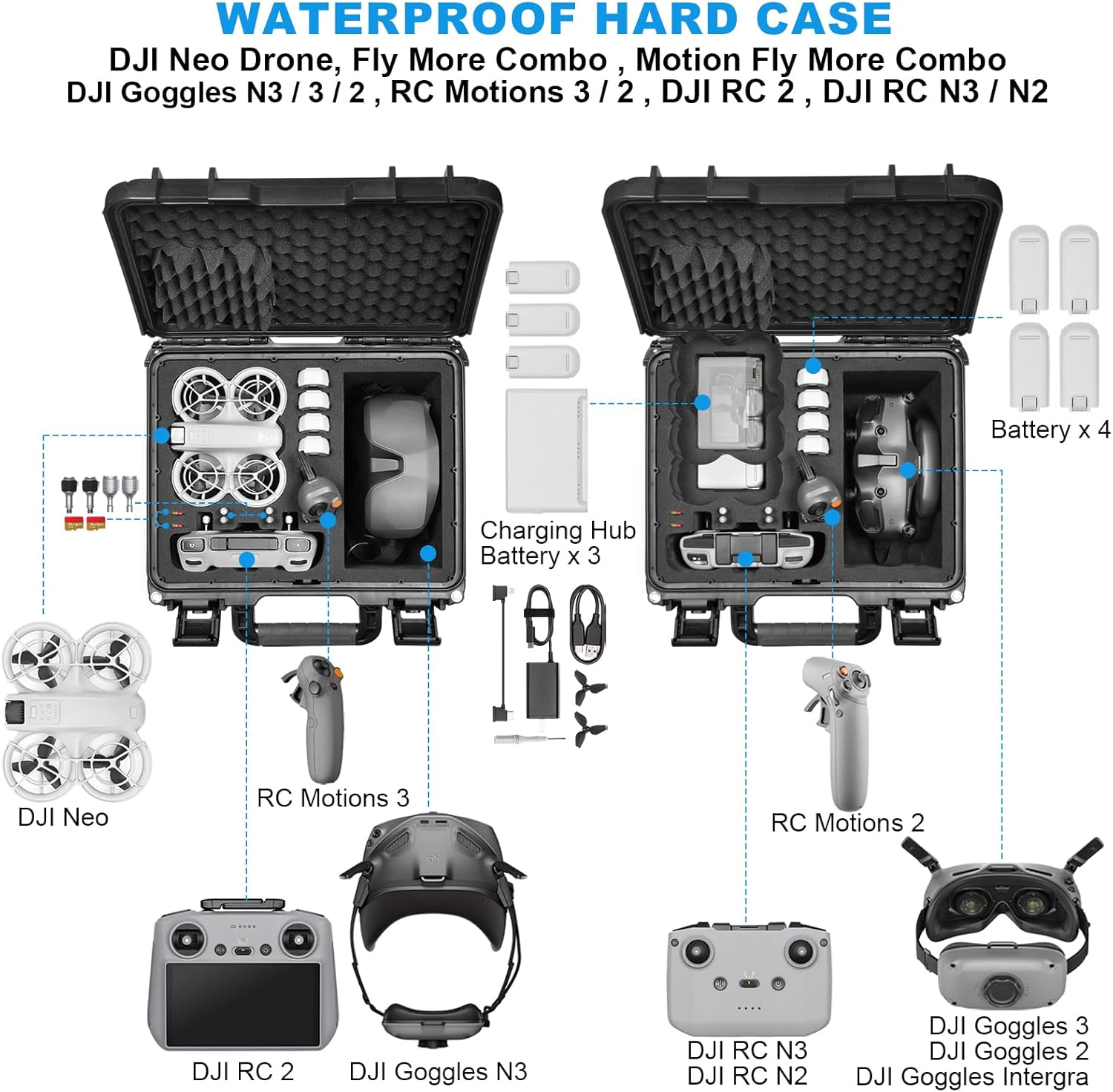 WATERPROOF HARD CASE
DJI Neo Drone, Fly More Combo , Motion Fly More Combo
DJI Goggles N3 / 3 / 2 , RC Motions 3 / 2 , DJI RC 2 , DJI RC N3 / N2

Battery x 4

Charging Hub
Battery x 3

DJI Neo

RC Motions 3

RC Motions 2

DJI RC 2

DJI Goggles N3

DJI RC N3
DJI RC N2

DJI Goggles 3
DJI Goggles 2
DJI Goggles Intergra