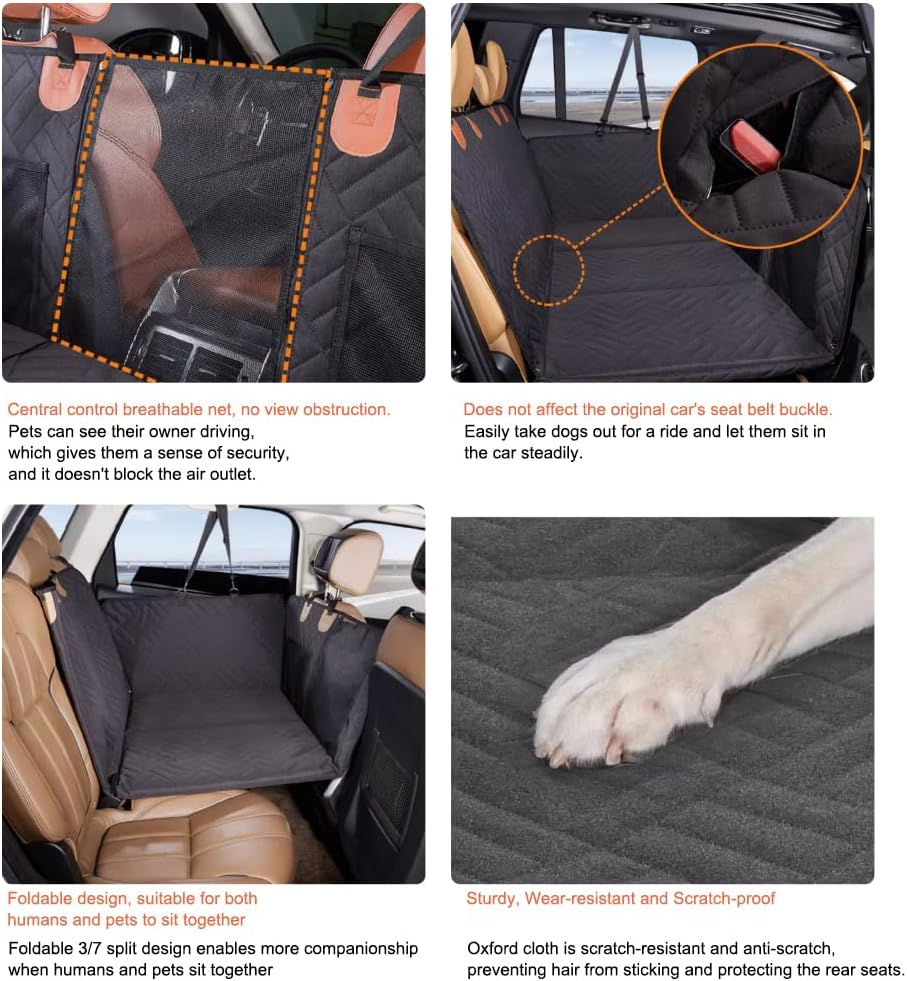 Central control breathable net, no view obstruction.
Pets can see their owner driving, which gives them a sense of security, and it doesn't block the air outlet.

Does not affect the original car's seat belt buckle.
Easily take dogs out for a ride and let them sit in the car steadily.

Foldable design, suitable for both humans and pets to sit together

Foldable 3/7 split design enables more companionship when humans and pets sit together

Sturdy, Wear-resistant and Scratch-proof

Oxford cloth is scratch-resistant and anti-scratch, preventing hair from sticking and protecting the rear seats.