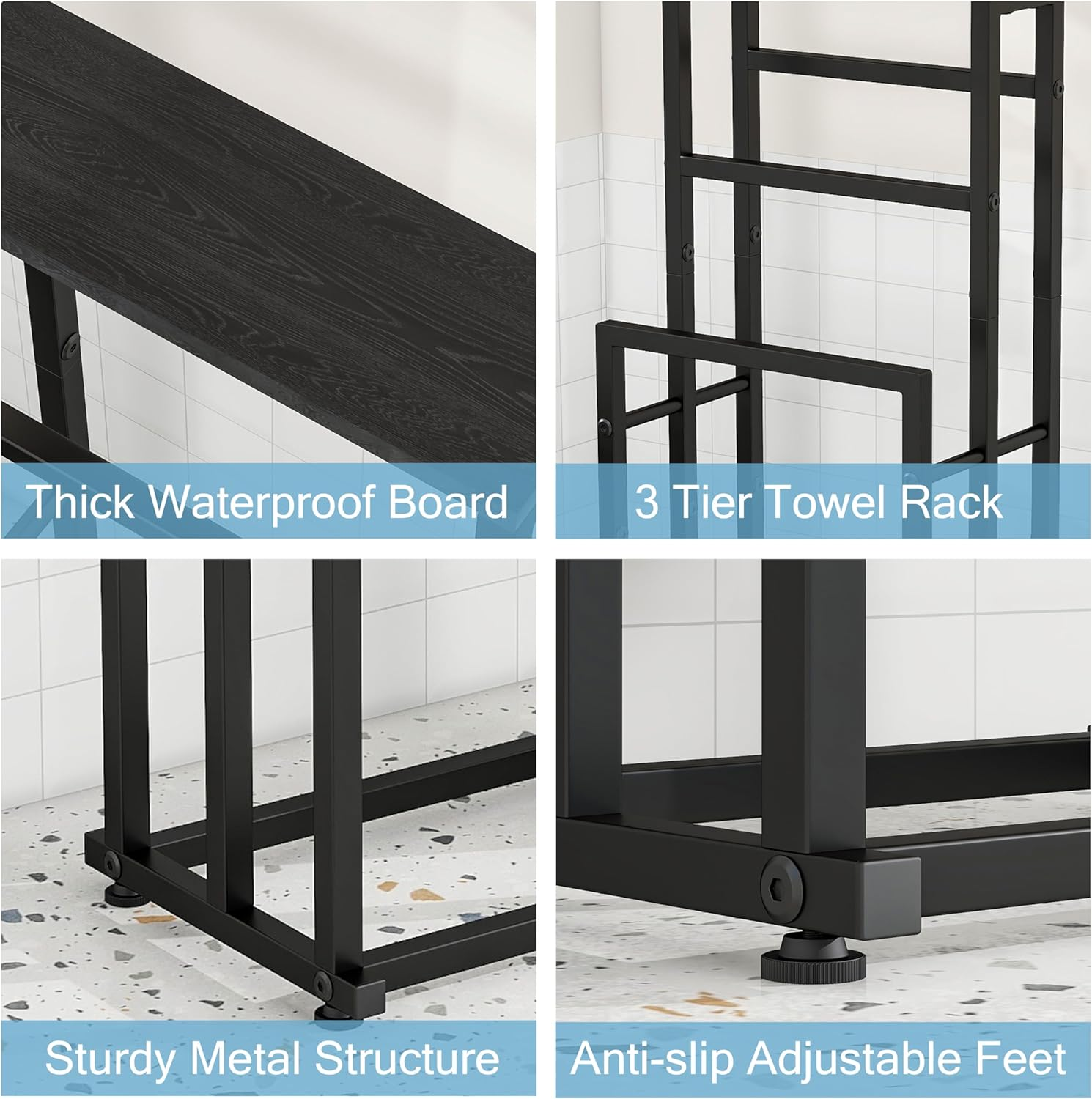 Thick Waterproof Board

3 Tier Towel Rack

Sturdy Metal Structure

Anti-slip Adjustable Feet