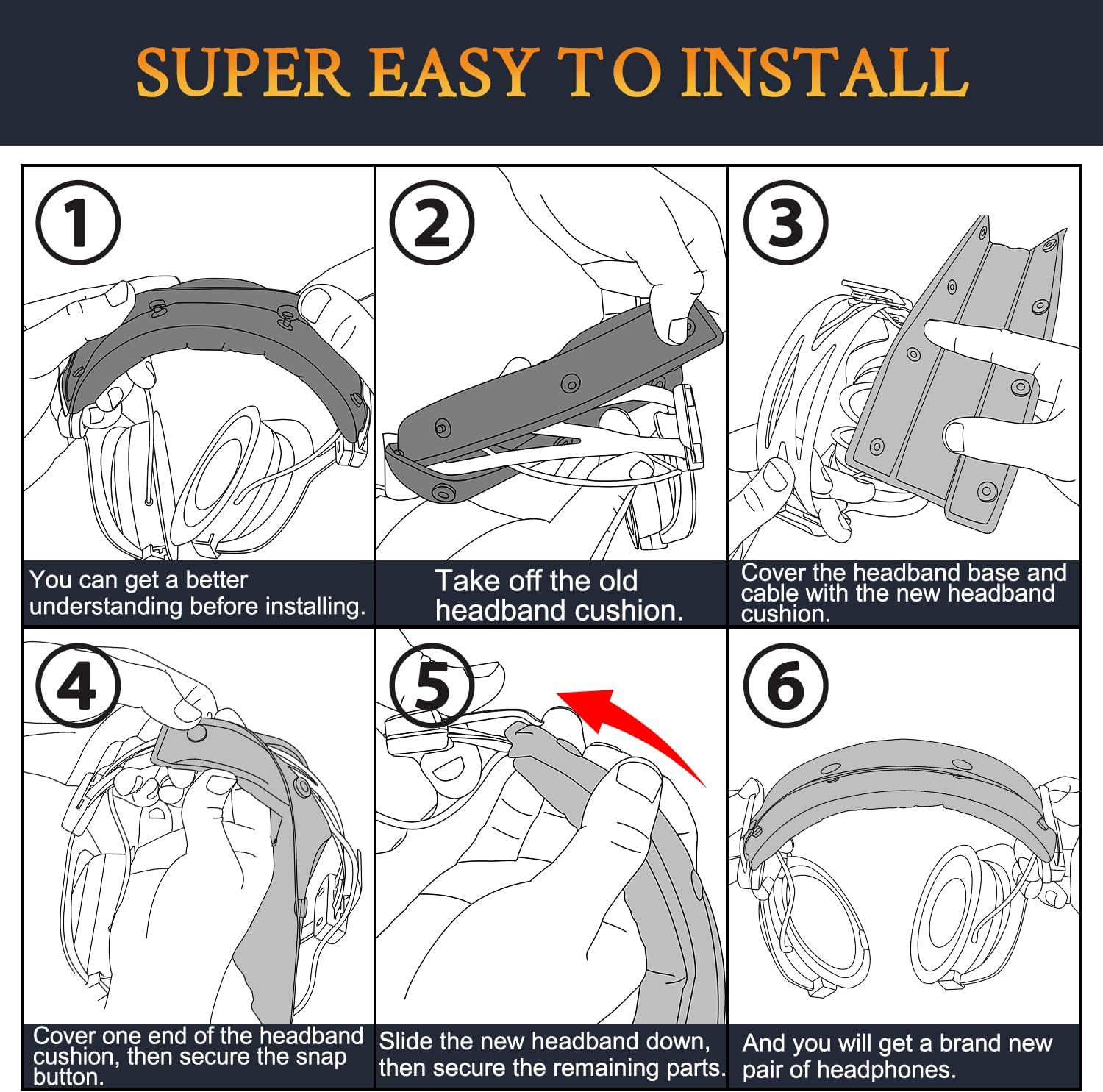 SUPER EASY TO INSTALL

①

You can get a better understanding before installing.

②

Take off the old headband cushion.

③

Cover the headband base and cable with the new headband cushion.

④

Cover one end of the headband cushion, then secure the snap button.

⑤

Slide the new headband down, then secure the remaining parts.

⑥

And you will get a brand new pair of headphones.