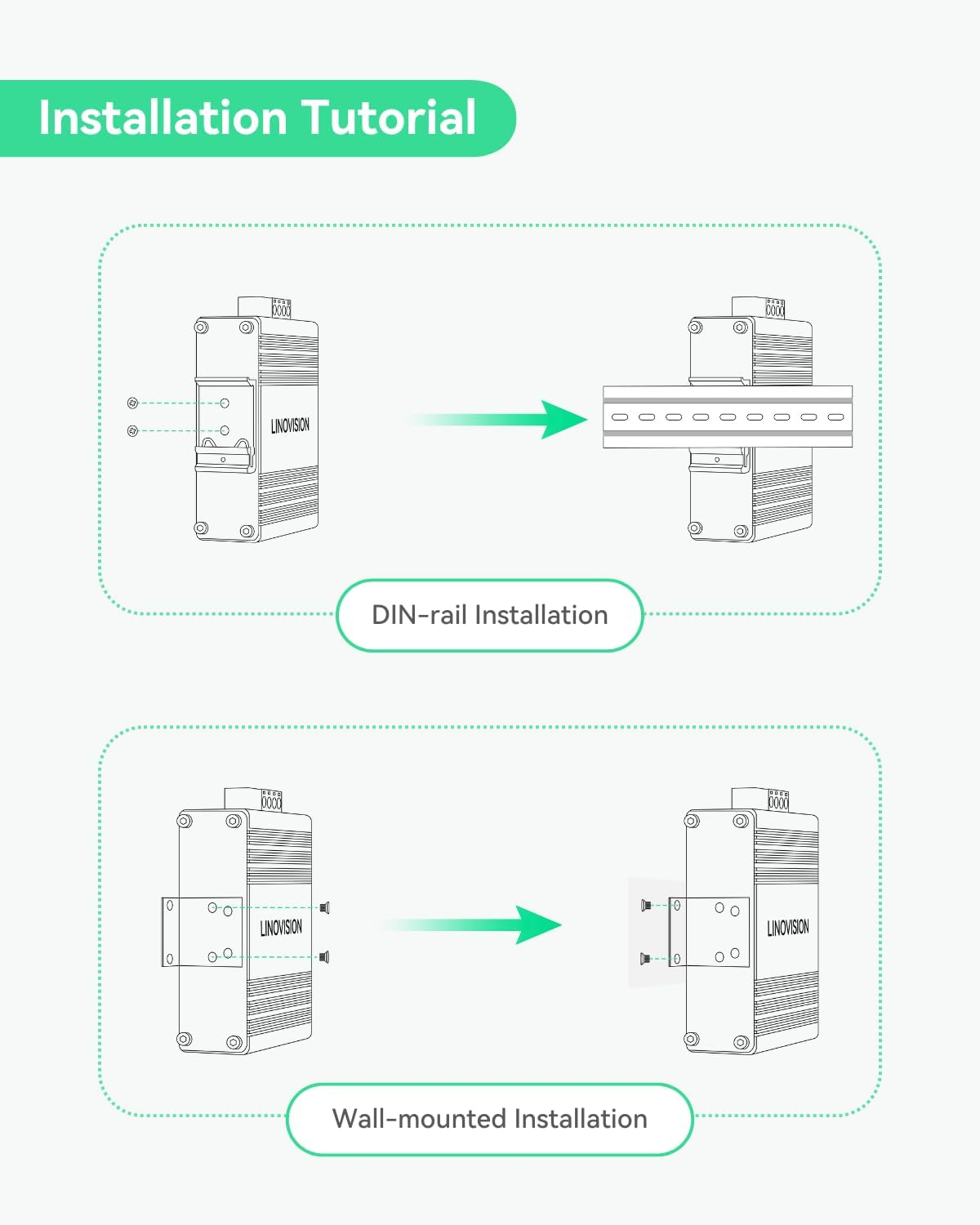 Installation Tutorial

LINOVISION

DIN-rail Installation

LINOVISION

LINOVISION

Wall-mounted Installation