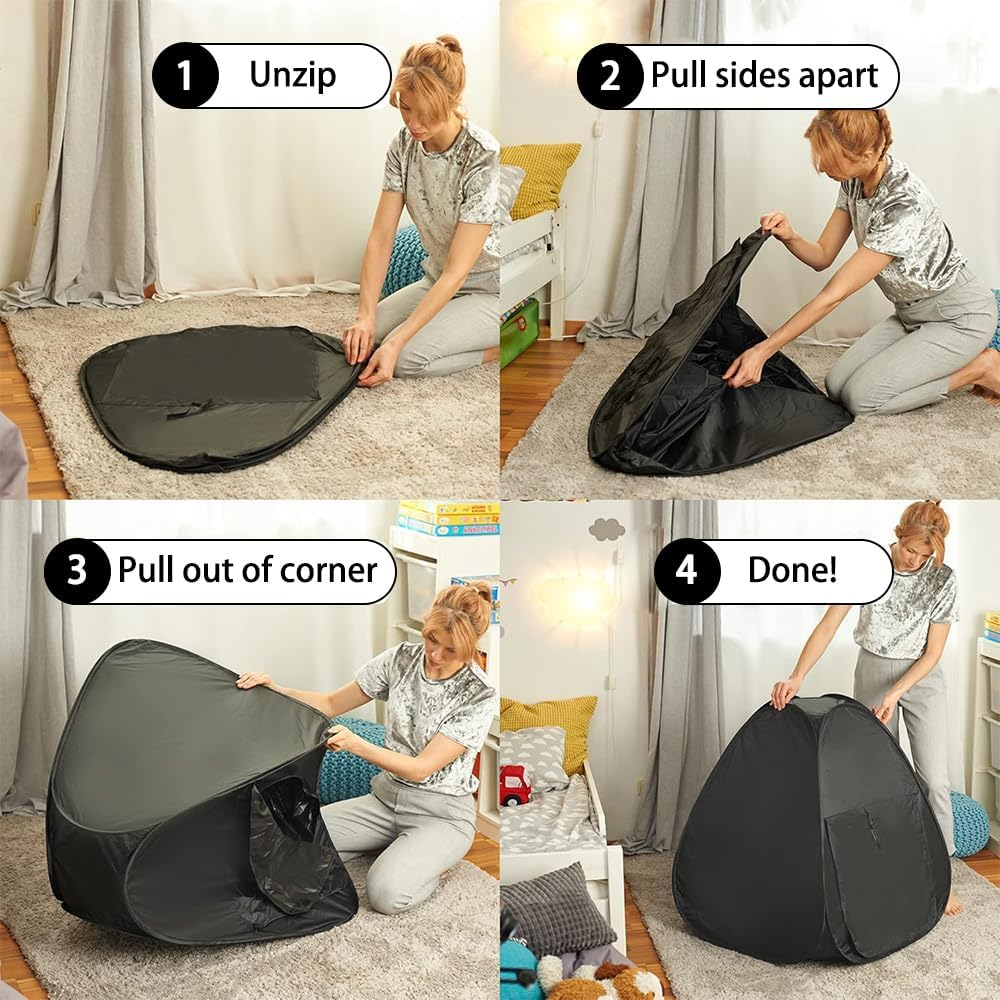 1 Unzip

2 Pull sides apart

3 Pull out of corner

4 Done!