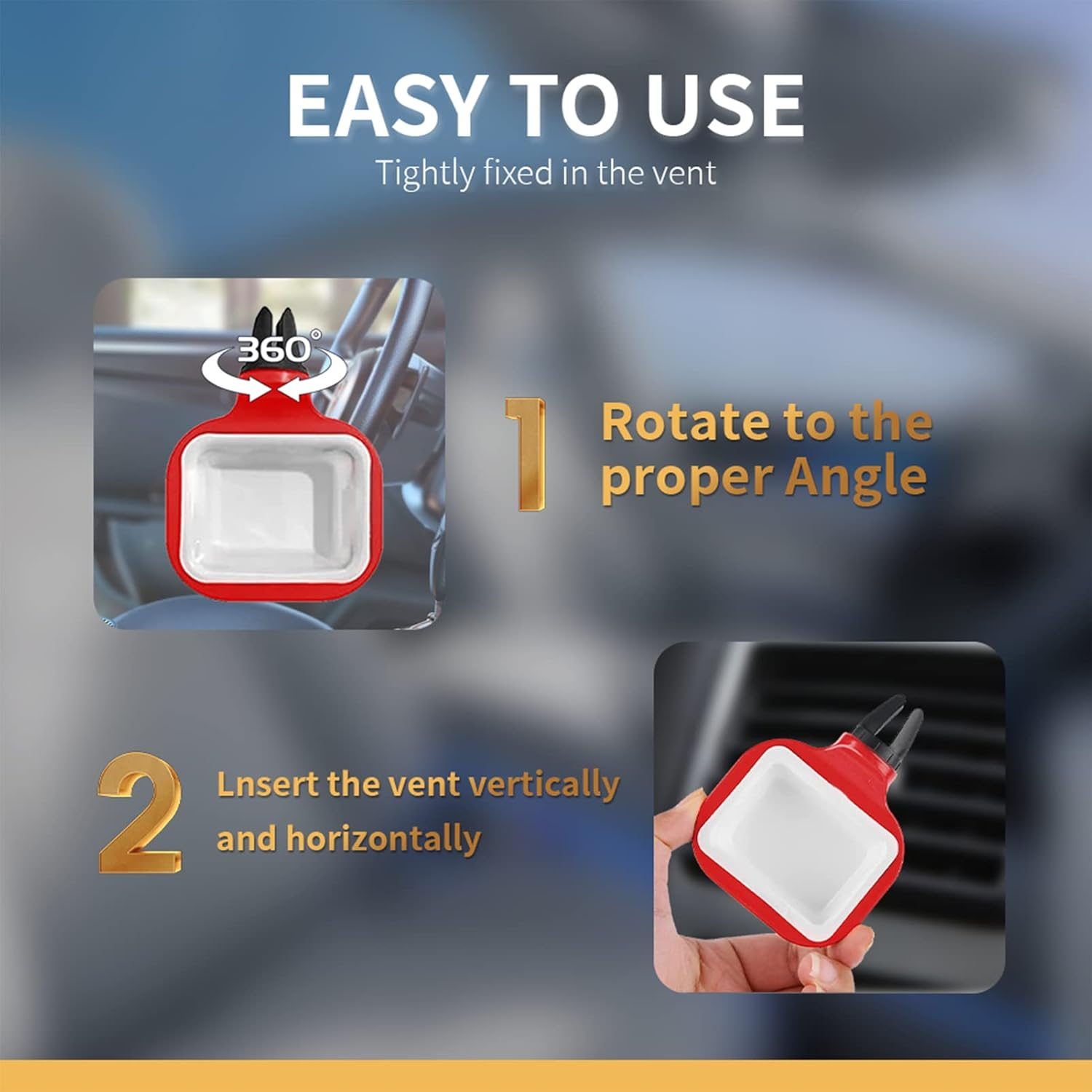 EASY TO USE

Tightly fixed in the vent

360°

1 Rotate to the proper Angle

2 Lnsert the vent vertically and horizontally