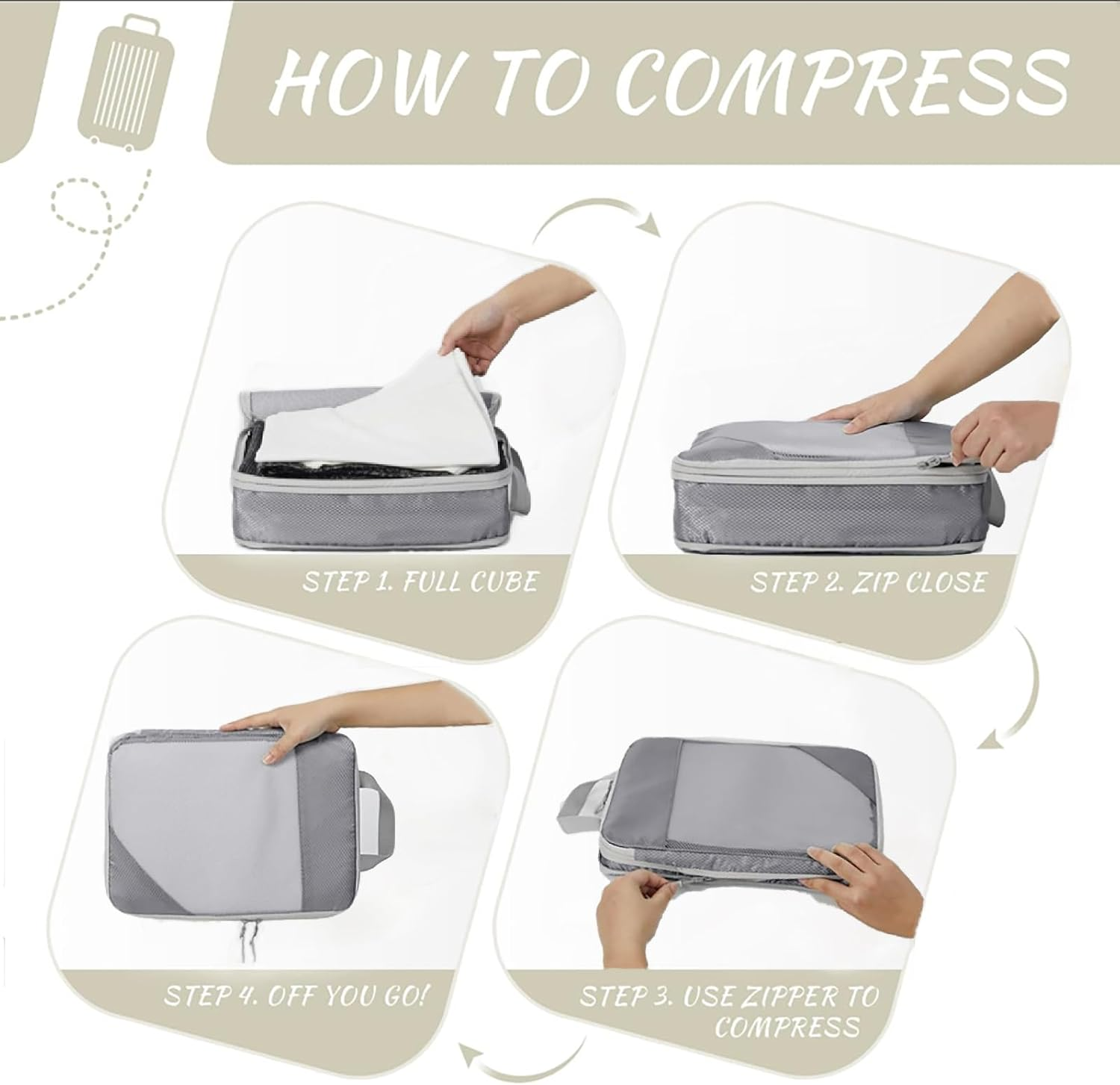 HOW TO COMPRESS

STEP 1. FULL CUBE

STEP 2. ZIP CLOSE

STEP 4. OFF YOU GO!

STEP 3. USE ZIPPER TO COMPRESS