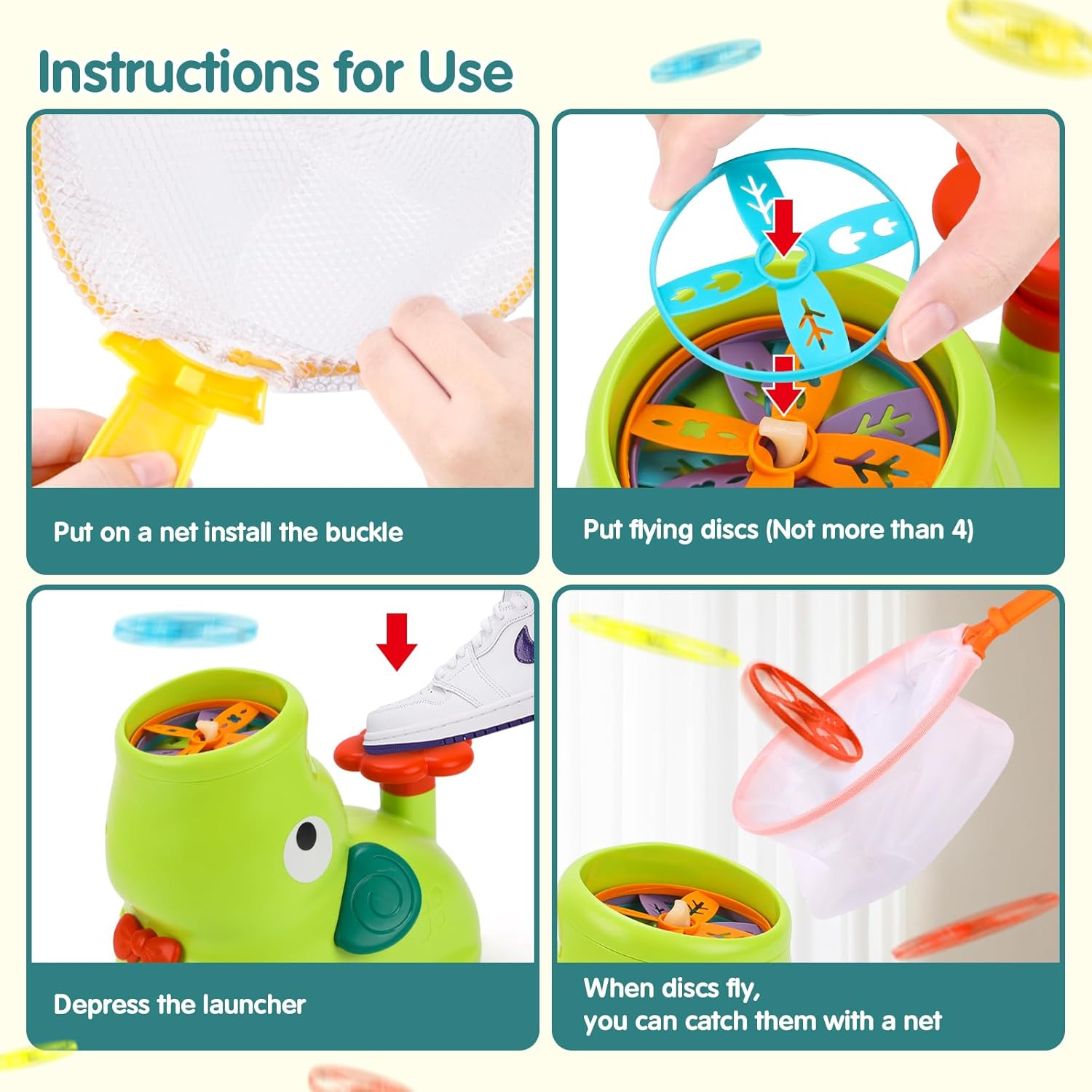 Instructions for Use

Put on a net install the buckle

Put flying discs (Not more than 4)

Depress the launcher

When discs fly,
you can catch them with a net