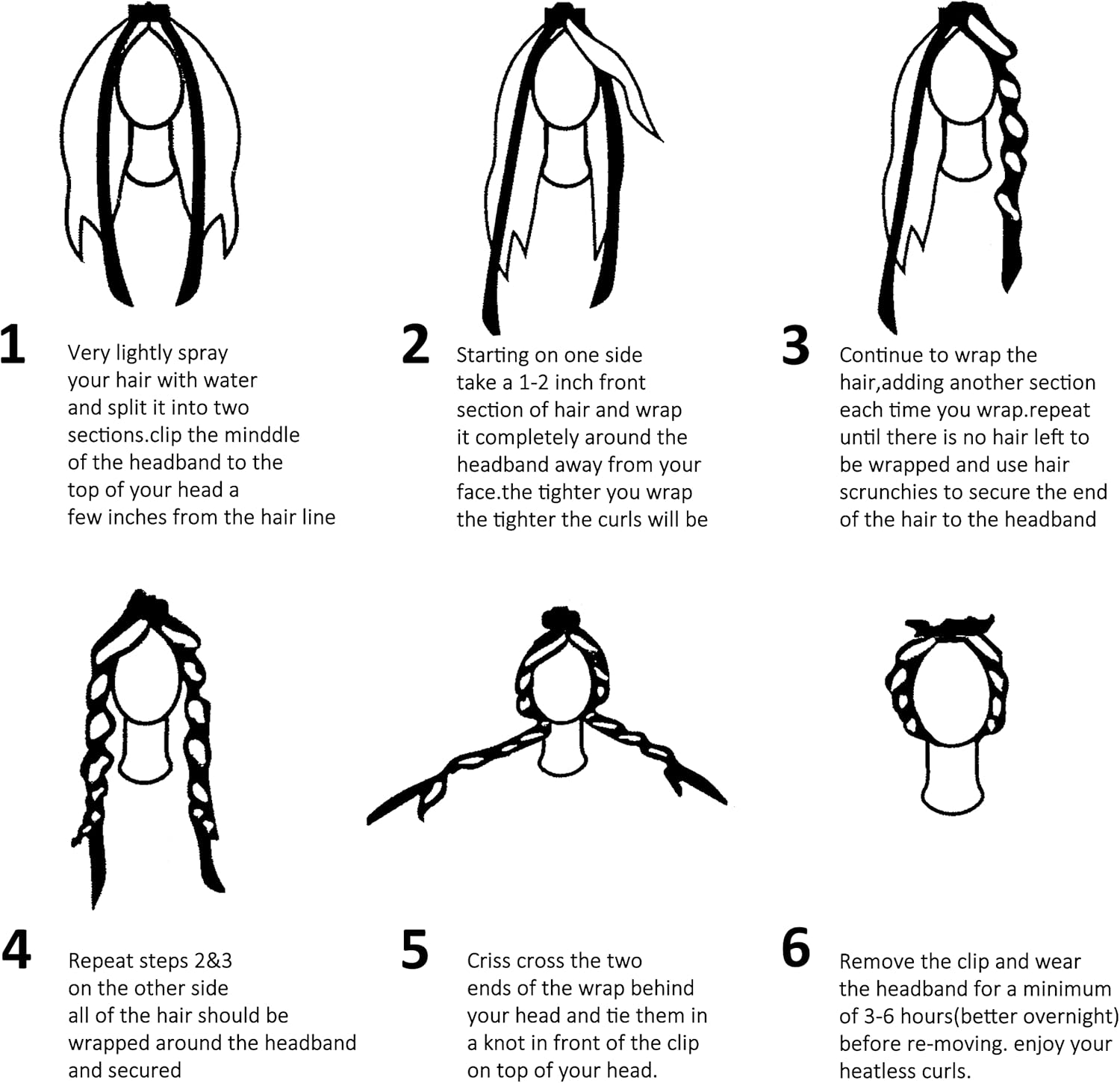 1 Very lightly spray your hair with water and split it into two sections.clip the minddle of the headband to the top of your head a few inches from the hair line

2 Starting on one side take a 1-2 inch front section of hair and wrap it completely around the headband away from your face.the tighter you wrap the tighter the curls will be

3 Continue to wrap the hair,adding another section each time you wrap.repeat until there is no hair left to be wrapped and use hair scrunchies to secure the end of the hair to the headband

4 Repeat steps 2&3 on the other side all of the hair should be wrapped around the headband and secured

5 Criss cross the two ends of the wrap behind your head and tie them in a knot in front of the clip on top of your head.

6 Remove the clip and wear the headband for a minimum of 3-6 hours(better overnight) before re-moving. enjoy your heatless curls.