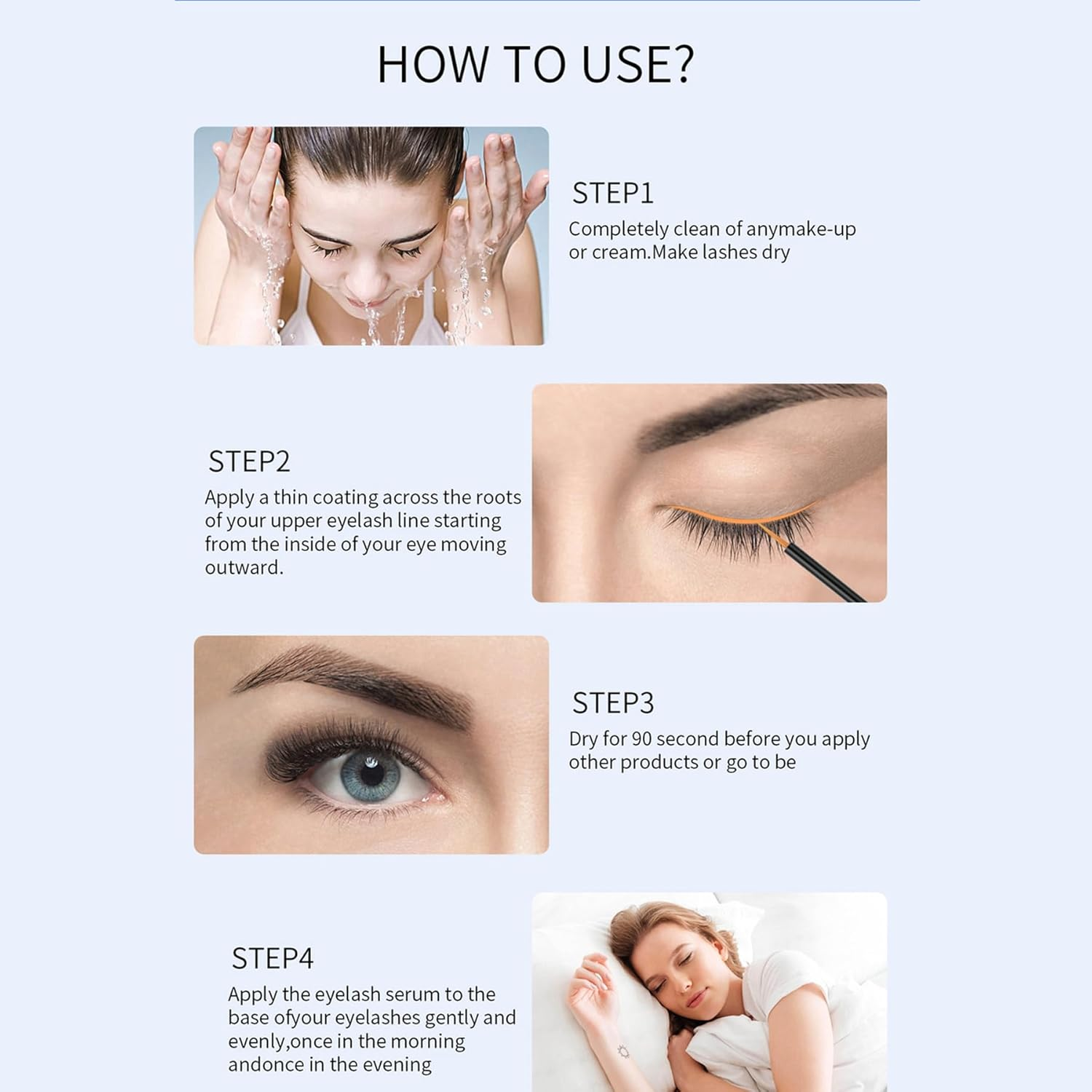 HOW TO USE?

STEP1
Completely clean of anymake-up or cream.Make lashes dry

STEP2
Apply a thin coating across the roots of your upper eyelash line starting from the inside of your eye moving outward.

STEP3
Dry for 90 second before you apply other products or go to be

STEP4
Apply the eyelash serum to the base ofyour eyelashes gently and evenly,once in the morning andonce in the evening