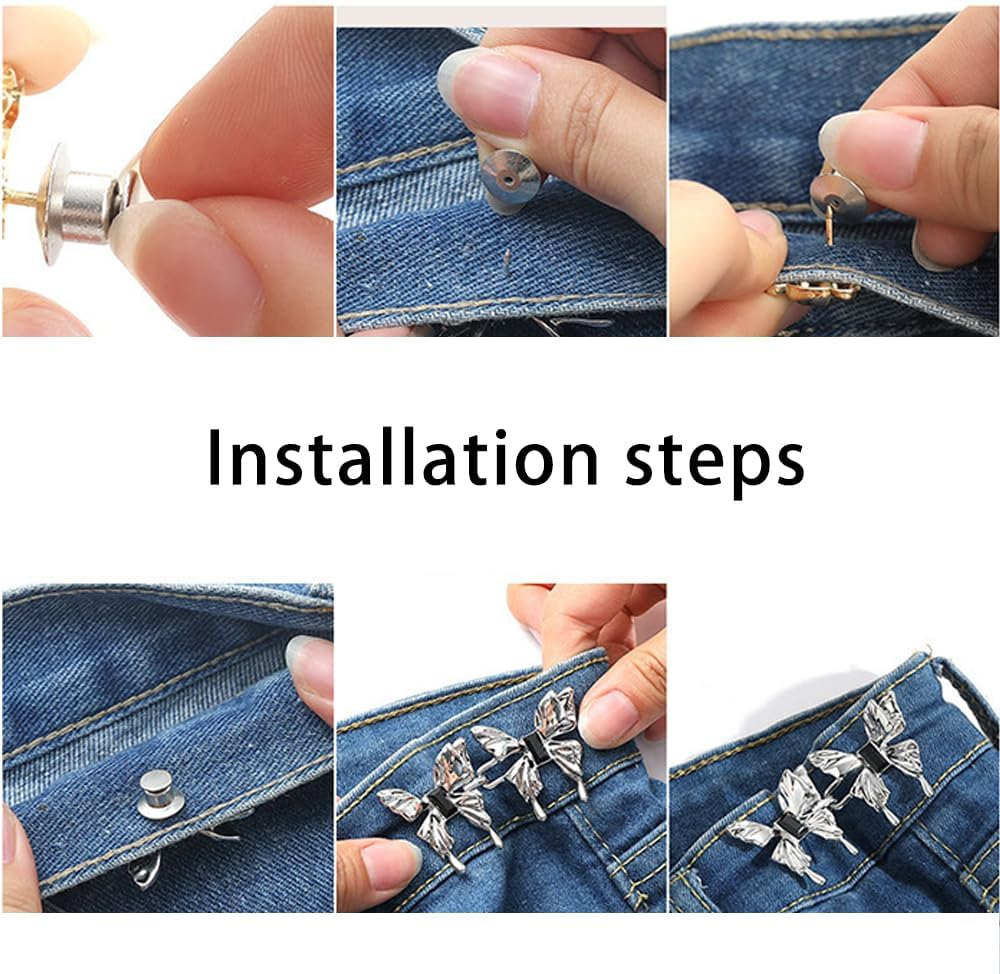 Installation steps