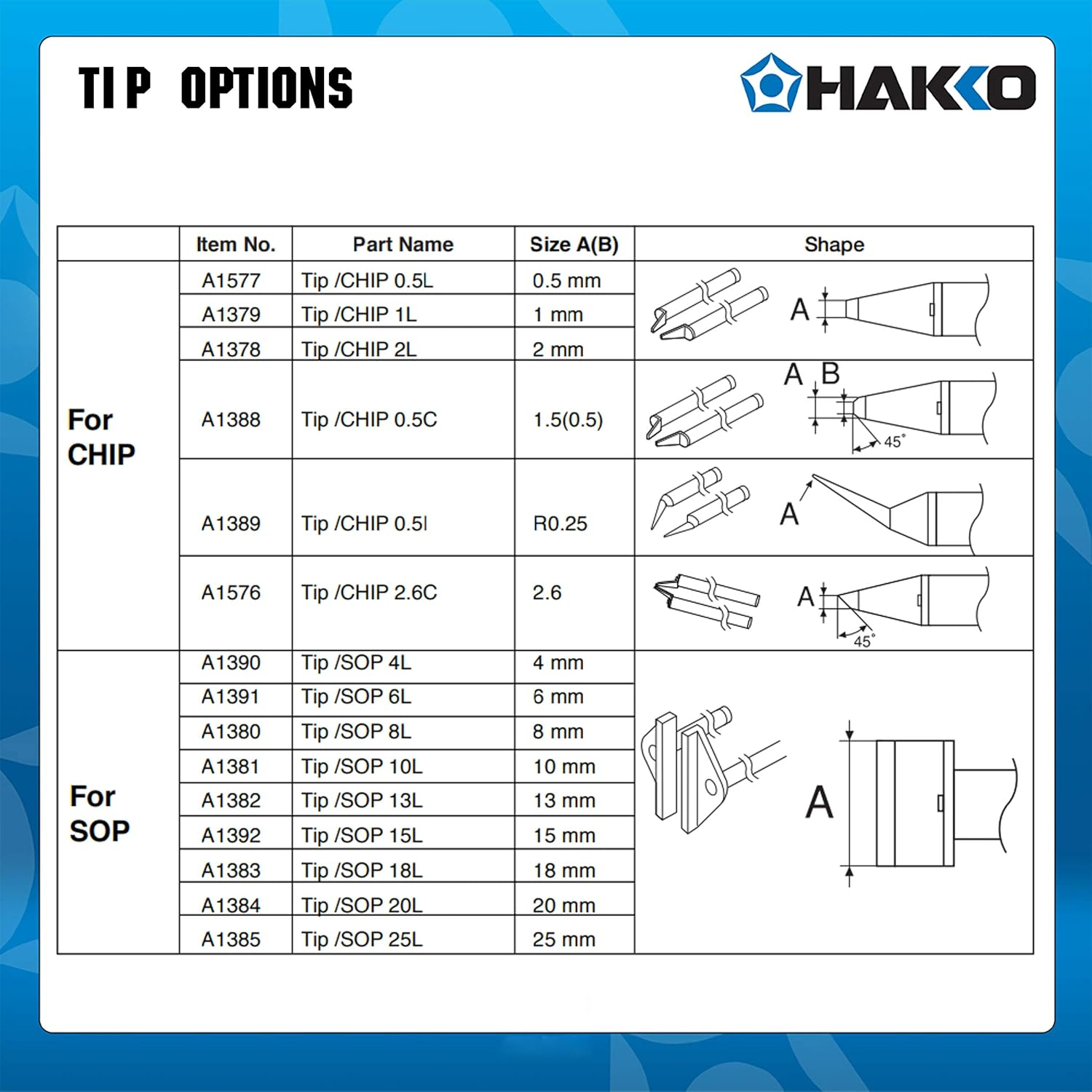 TIP OPTIONS

HAKKO

| | Item No. | Part Name | Size A(B) | Shape |
|---|---|---|---|---|
| For CHIP | A1577 | Tip /CHIP 0.5L | 0.5 mm | A |
| | A1379 | Tip /CHIP 1L | 1 mm | |
| | A1378 | Tip /CHIP 2L | 2 mm | |
| | A1388 | Tip /CHIP 0.5C | 1.5(0.5) | A B 45° |
| | A1389 | Tip /CHIP 0.5I | R0.25 | A |
| | A1576 | Tip /CHIP 2.6C | 2.6 | A 45° |
| For SOP | A1390 | Tip /SOP 4L | 4 mm | A |
| | A1391 | Tip /SOP 6L | 6 mm | |
| | A1380 | Tip /SOP 8L | 8 mm | |
| | A1381 | Tip /SOP 10L | 10 mm | |
| | A1382 | Tip /SOP 13L | 13 mm | |
| | A1392 | Tip /SOP 15L | 15 mm | |
| | A1383 | Tip /SOP 18L | 18 mm | |
| | A1384 | Tip /SOP 20L | 20 mm | |
| | A1385 | Tip /SOP 25L | 25 mm | |