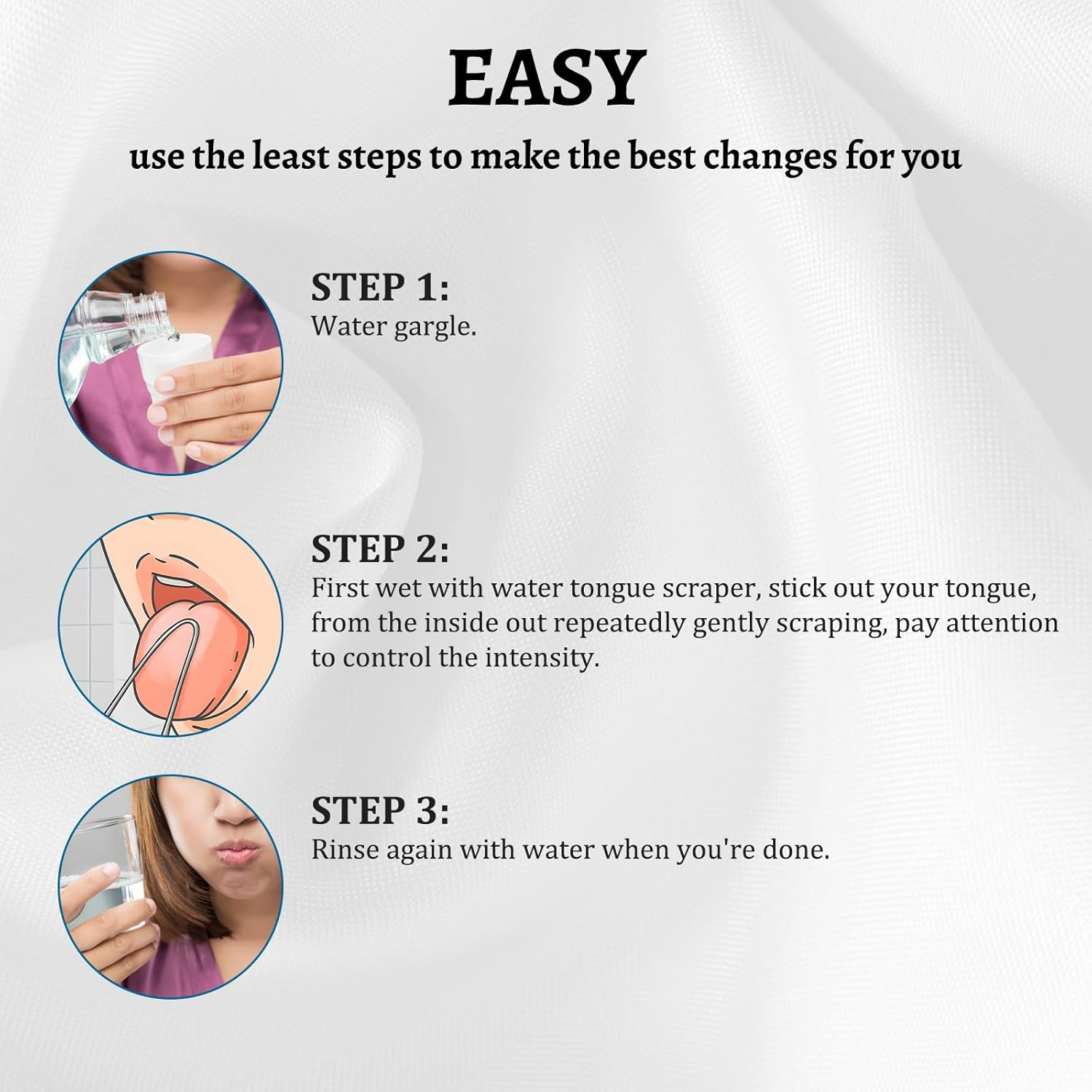 EASY

use the least steps to make the best changes for you

STEP 1:
Water gargle.

STEP 2:
First wet with water tongue scraper, stick out your tongue, from the inside out repeatedly gently scraping, pay attention to control the intensity.

STEP 3:
Rinse again with water when you're done.