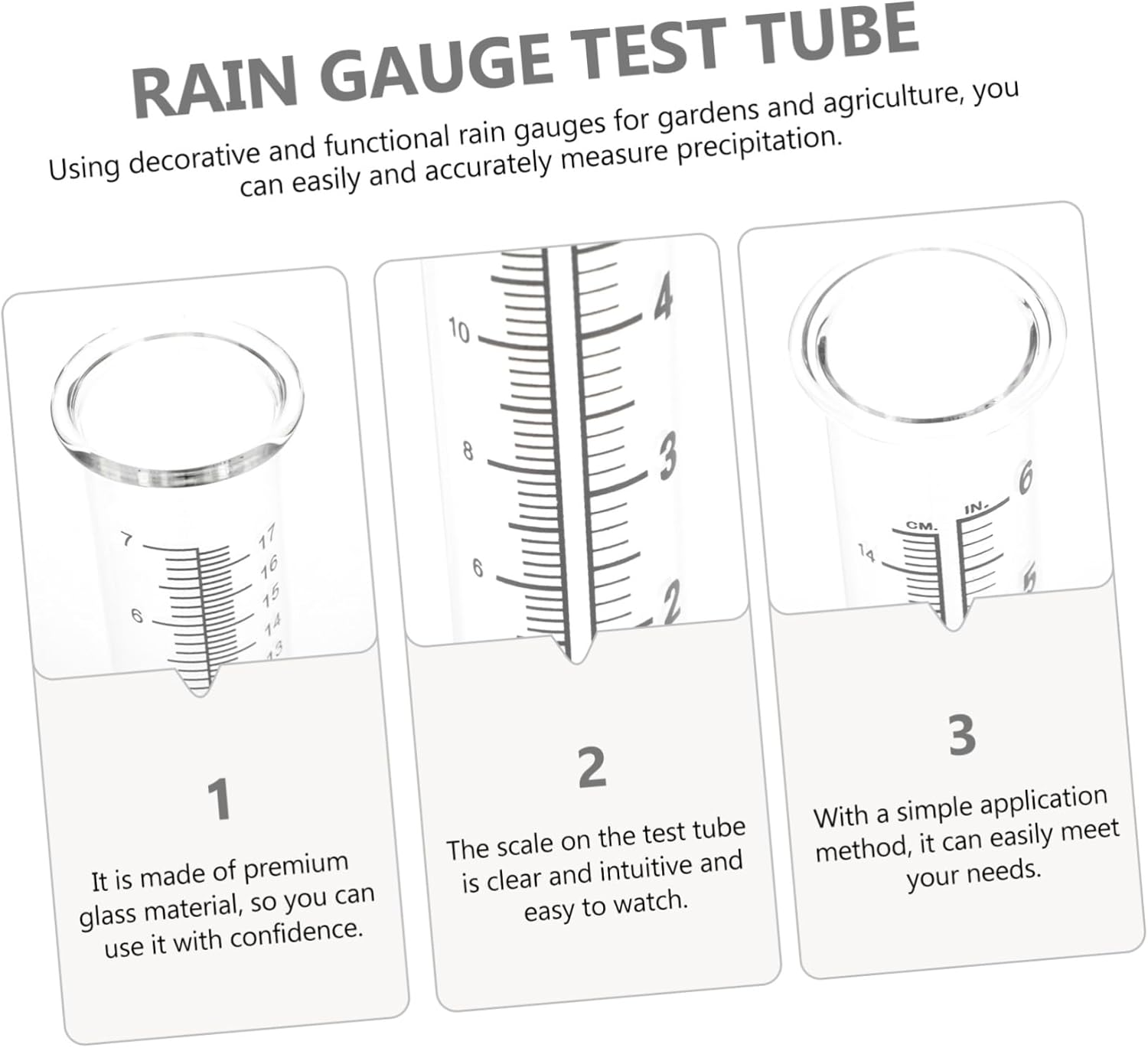 RAIN GAUGE TEST TUBE

Using decorative and functional rain gauges for gardens and agriculture, you can easily and accurately measure precipitation.

7
6
17
16
15
14
13

1

It is made of premium glass material, so you can use it with confidence.

10
8
6
4
3
2

2

The scale on the test tube is clear and intuitive and easy to watch.

CM.
IN.
14
6
5

3

With a simple application method, it can easily meet your needs.