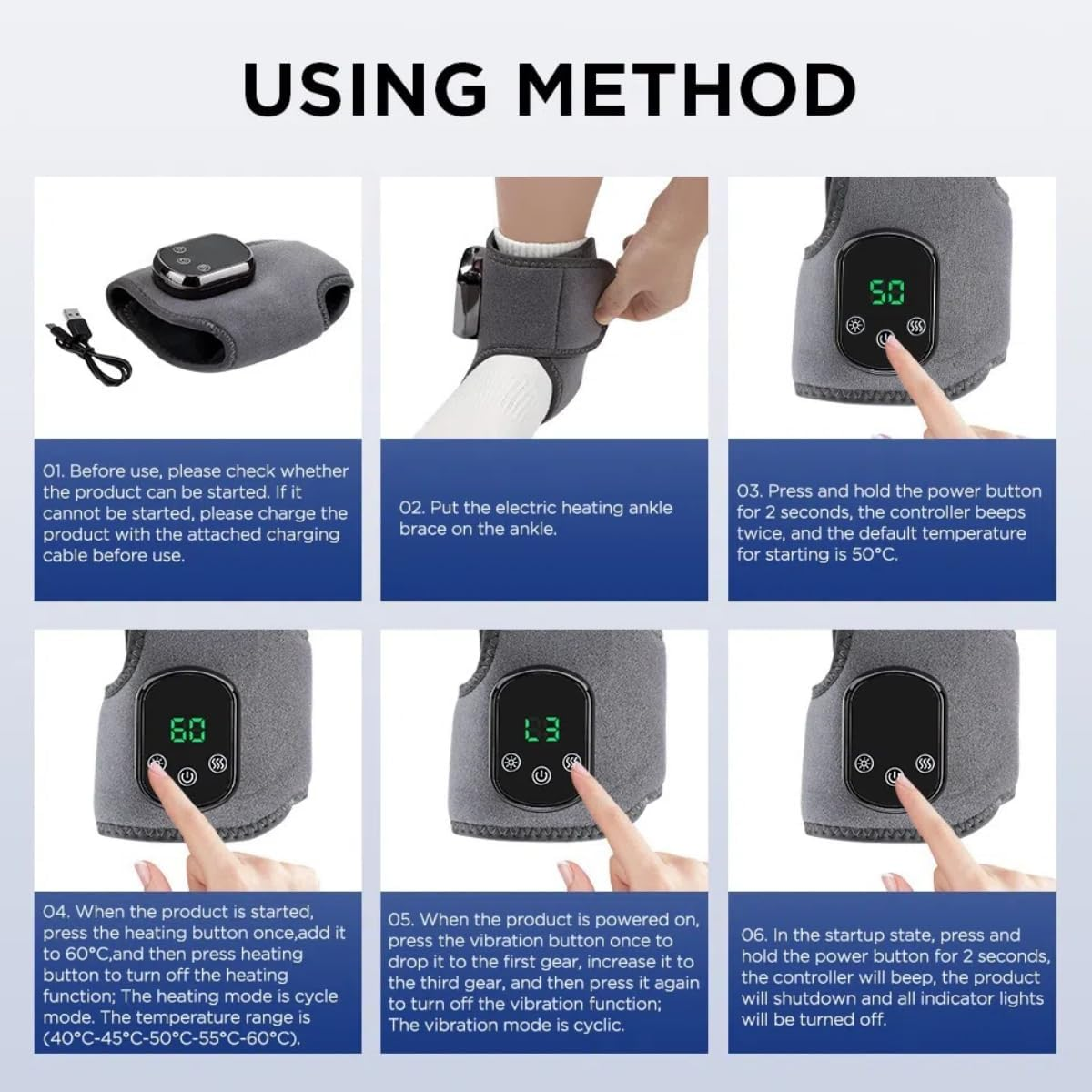 USING METHOD

01. Before use, please check whether the product can be started. If it cannot be started, please charge the product with the attached charging cable before use.

02. Put the electric heating ankle brace on the ankle.

50

03. Press and hold the power button for 2 seconds, the controller beeps twice, and the default temperature for starting is 50°C.

60

04. When the product is started, press the heating button once,add it to 60°C,and then press heating button to turn off the heating function; The heating mode is cycle mode. The temperature range is (40°C-45°C-50°C-55°C-60°C).

L3

05. When the product is powered on, press the vibration button once to drop it to the first gear, increase it to the third gear, and then press it again to turn off the vibration function; The vibration mode is cyclic.

06. In the startup state, press and hold the power button for 2 seconds, the controller will beep, the product will shutdown and all indicator lights will be turned off.