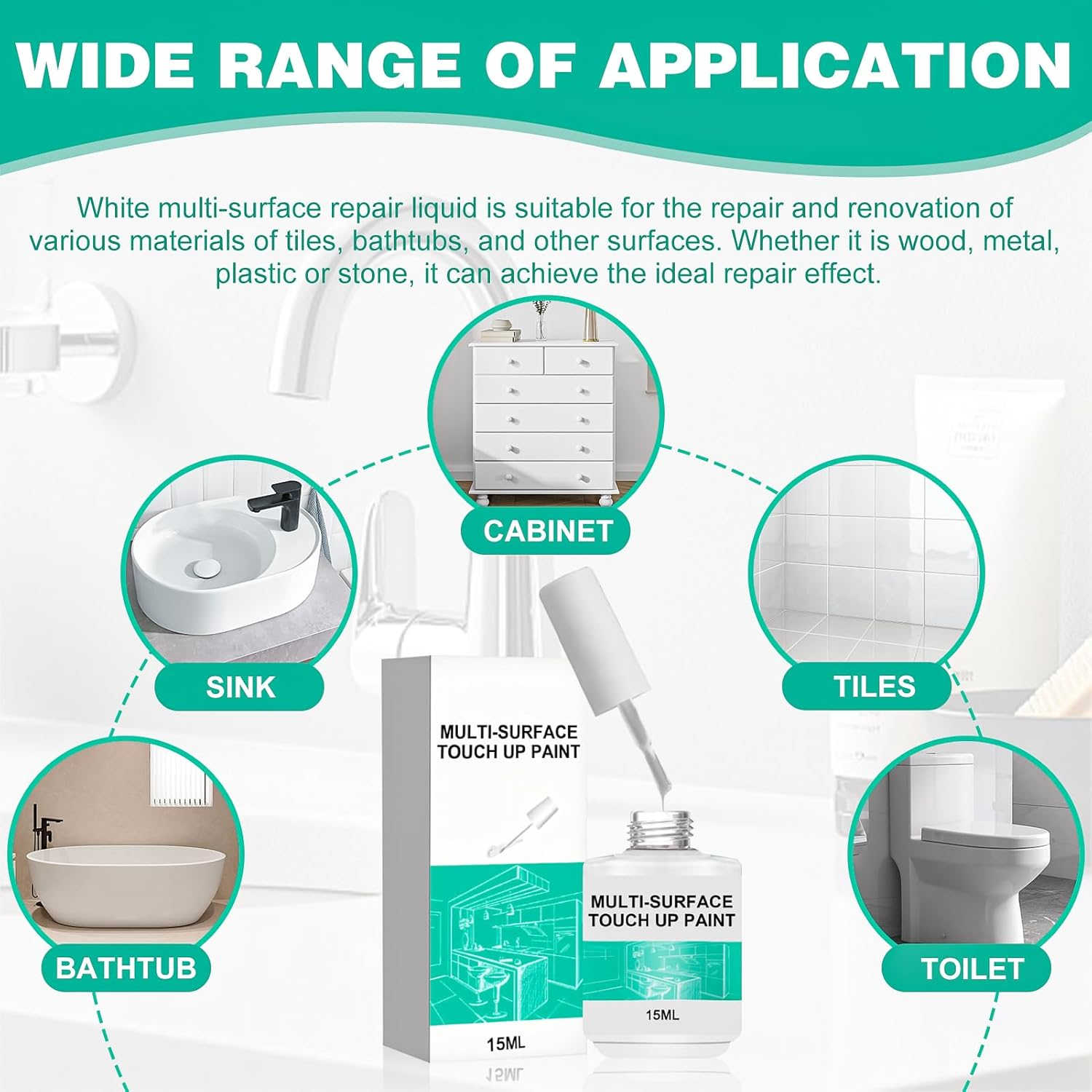 WIDE RANGE OF APPLICATION

White multi-surface repair liquid is suitable for the repair and renovation of various materials of tiles, bathtubs, and other surfaces. Whether it is wood, metal, plastic or stone, it can achieve the ideal repair effect.

CABINET

SINK

TILES

BATHTUB

TOILET

MULTI-SURFACE TOUCH UP PAINT

15ML

MULTI-SURFACE TOUCH UP PAINT

15ML